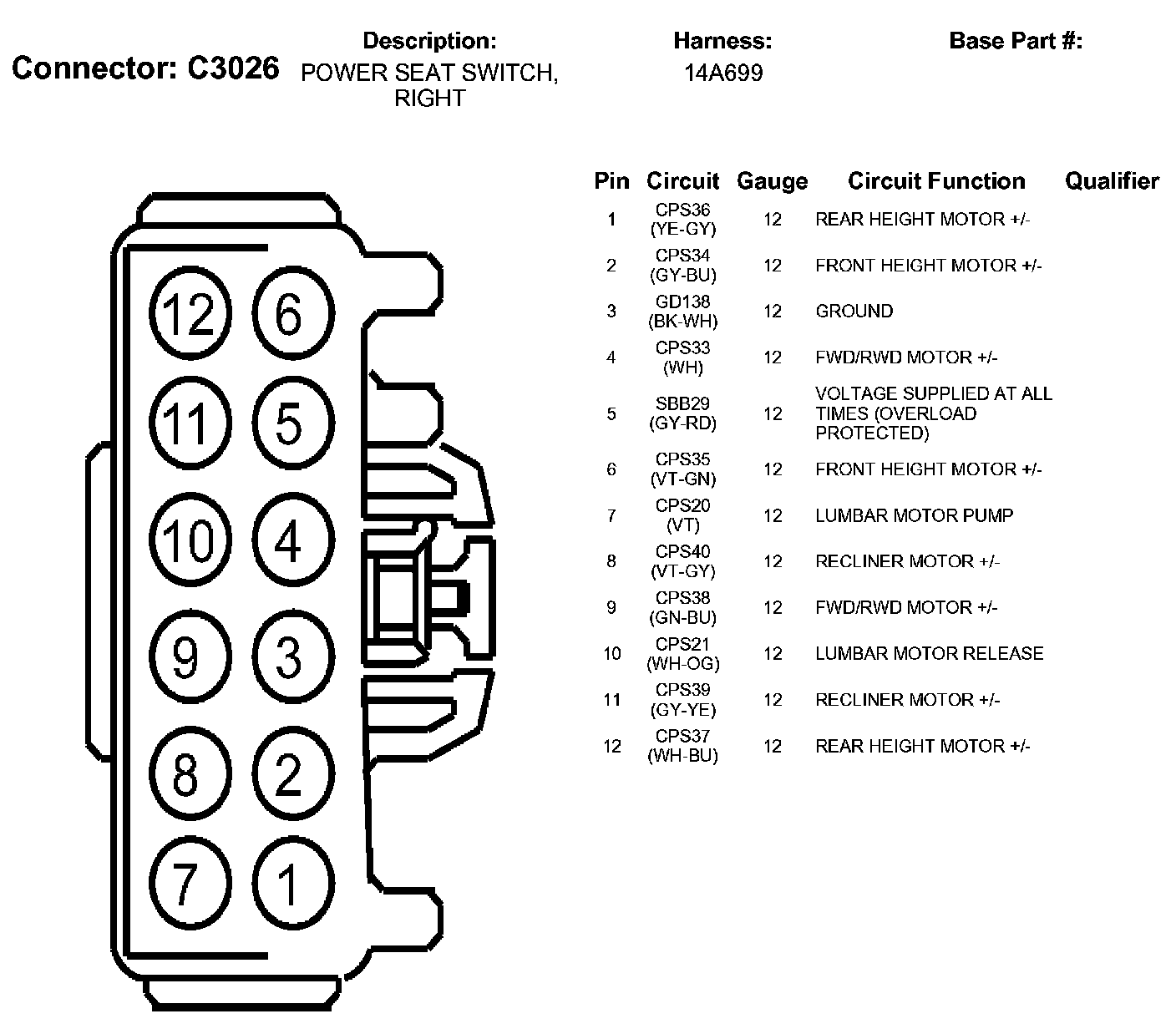 Connector: C3026

Description:
POWER SEAT SWITCH, RIGHT

Harness:
14A699

Base Part #:

12 6
11 5
10 4
9 3
8 2
7 1

| Pin | Circuit | Gauge | Circuit Function | Qualifier |
|---|---|---|---|---|
| 1 | CPS36 (YE-GY) | 12 | REAR HEIGHT MOTOR +/- | |
| 2 | CPS34 (GY-BU) | 12 | FRONT HEIGHT MOTOR +/- | |
| 3 | GD138 (BK-WH) | 12 | GROUND | |
| 4 | CPS33 (WH) | 12 | FWD/RWD MOTOR +/- | |
| 5 | SBB29 (GY-RD) | 12 | VOLTAGE SUPPLIED AT ALL TIMES (OVERLOAD PROTECTED) | |
| 6 | CPS35 (VT-GN) | 12 | FRONT HEIGHT MOTOR +/- | |
| 7 | CPS20 (VT) | 12 | LUMBAR MOTOR PUMP | |
| 8 | CPS40 (VT-GY) | 12 | RECLINER MOTOR +/- | |
| 9 | CPS38 (GN-BU) | 12 | FWD/RWD MOTOR +/- | |
| 10 | CPS21 (WH-OG) | 12 | LUMBAR MOTOR RELEASE | |
| 11 | CPS39 (GY-YE) | 12 | RECLINER MOTOR +/- | |
| 12 | CPS37 (WH-BU) | 12 | REAR HEIGHT MOTOR +/- | |