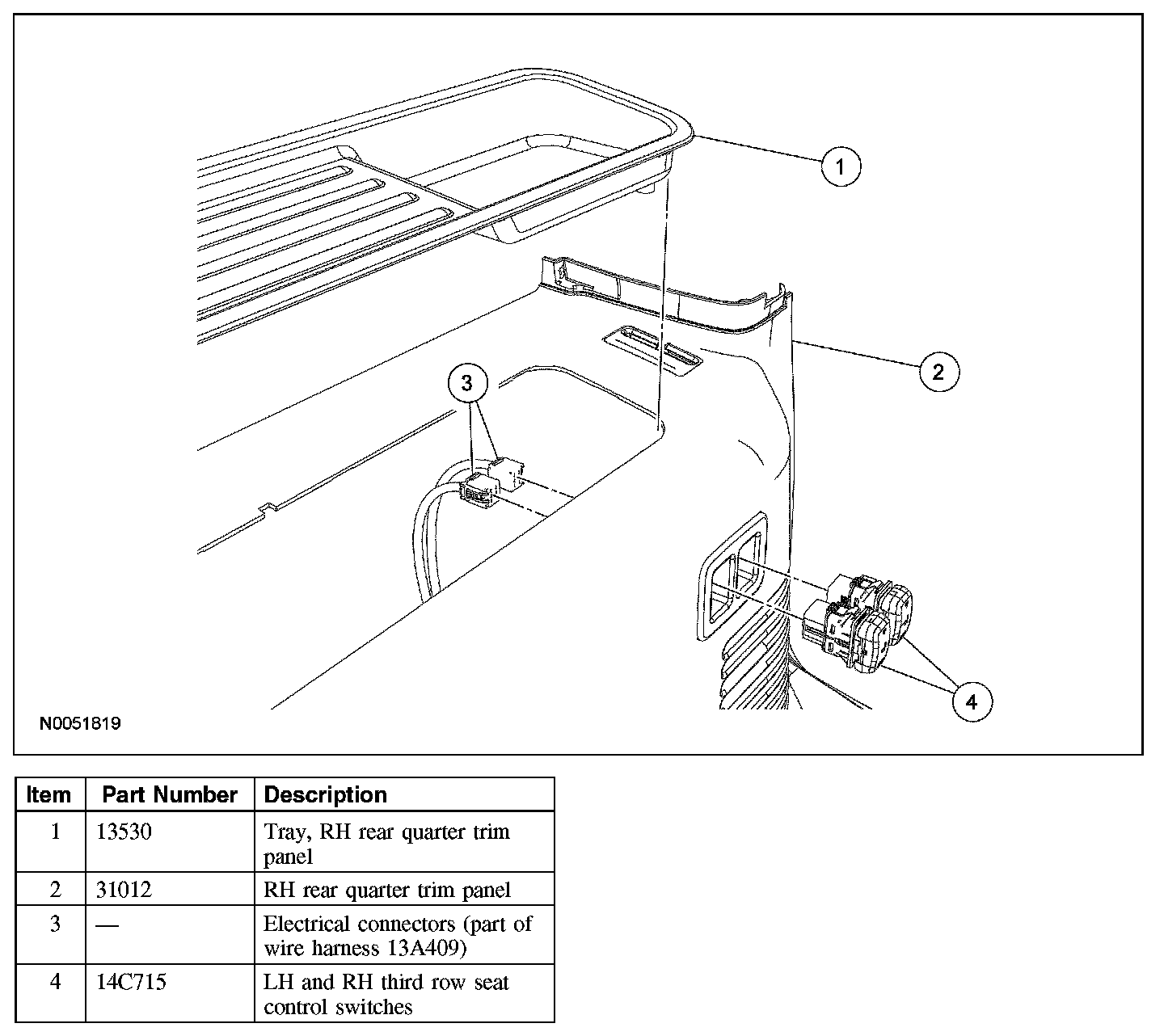 1
2
3
4
N0051819

| Item | Part Number | Description |
|---|---|---|
| 1 | 13530 | Tray, RH rear quarter trim panel |
| 2 | 31012 | RH rear quarter trim panel |
| 3 | — | Electrical connectors (part of wire harness 13A409) |
| 4 | 14C715 | LH and RH third row seat control switches |