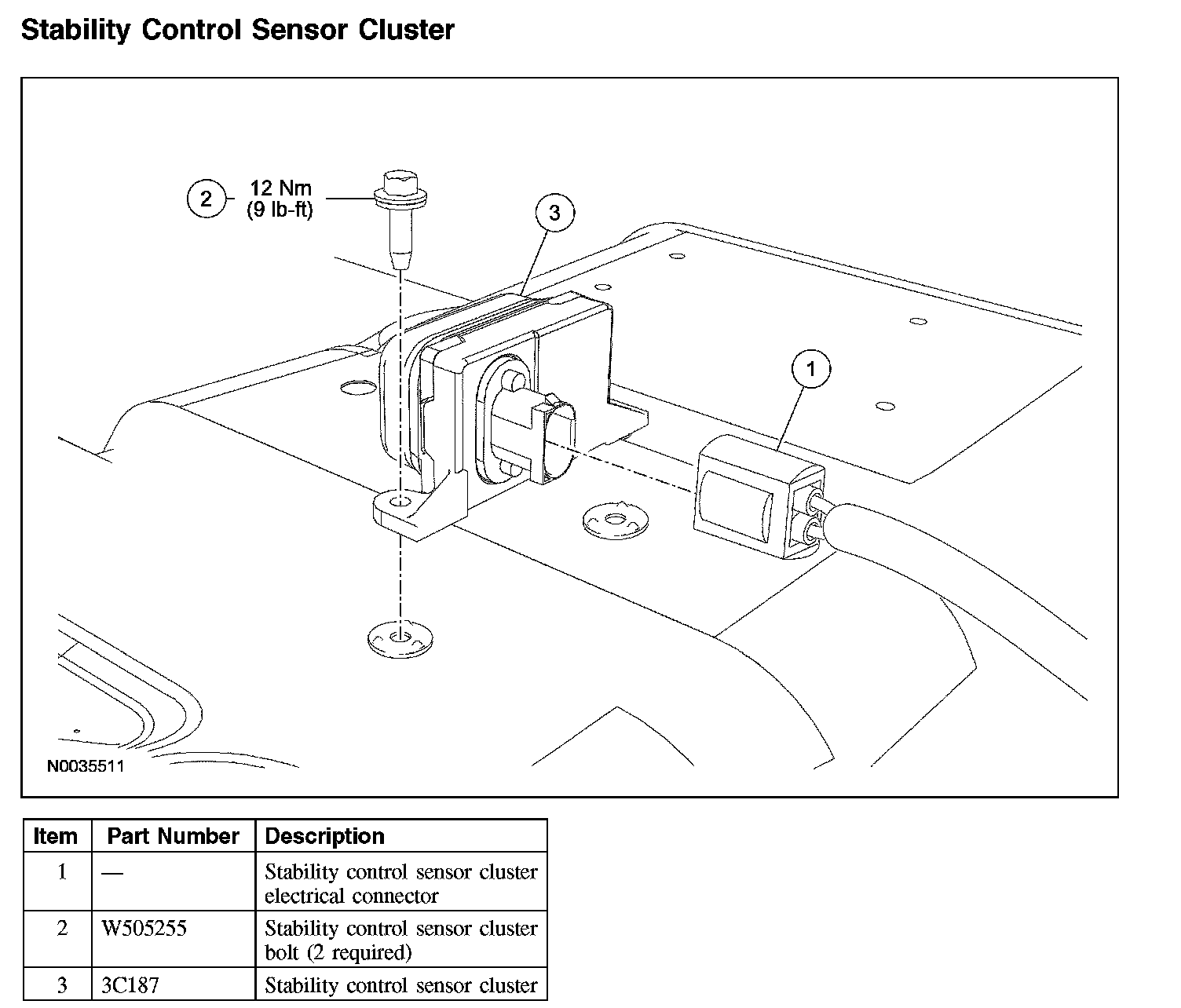 Stability Control Sensor Cluster

2 12 Nm (9 lb-ft)

3

1

N0035511

| Item | Part Number | Description |
|---|---|---|
| 1 | — | Stability control sensor cluster electrical connector |
| 2 | W505255 | Stability control sensor cluster bolt (2 required) |
| 3 | 3C187 | Stability control sensor cluster |