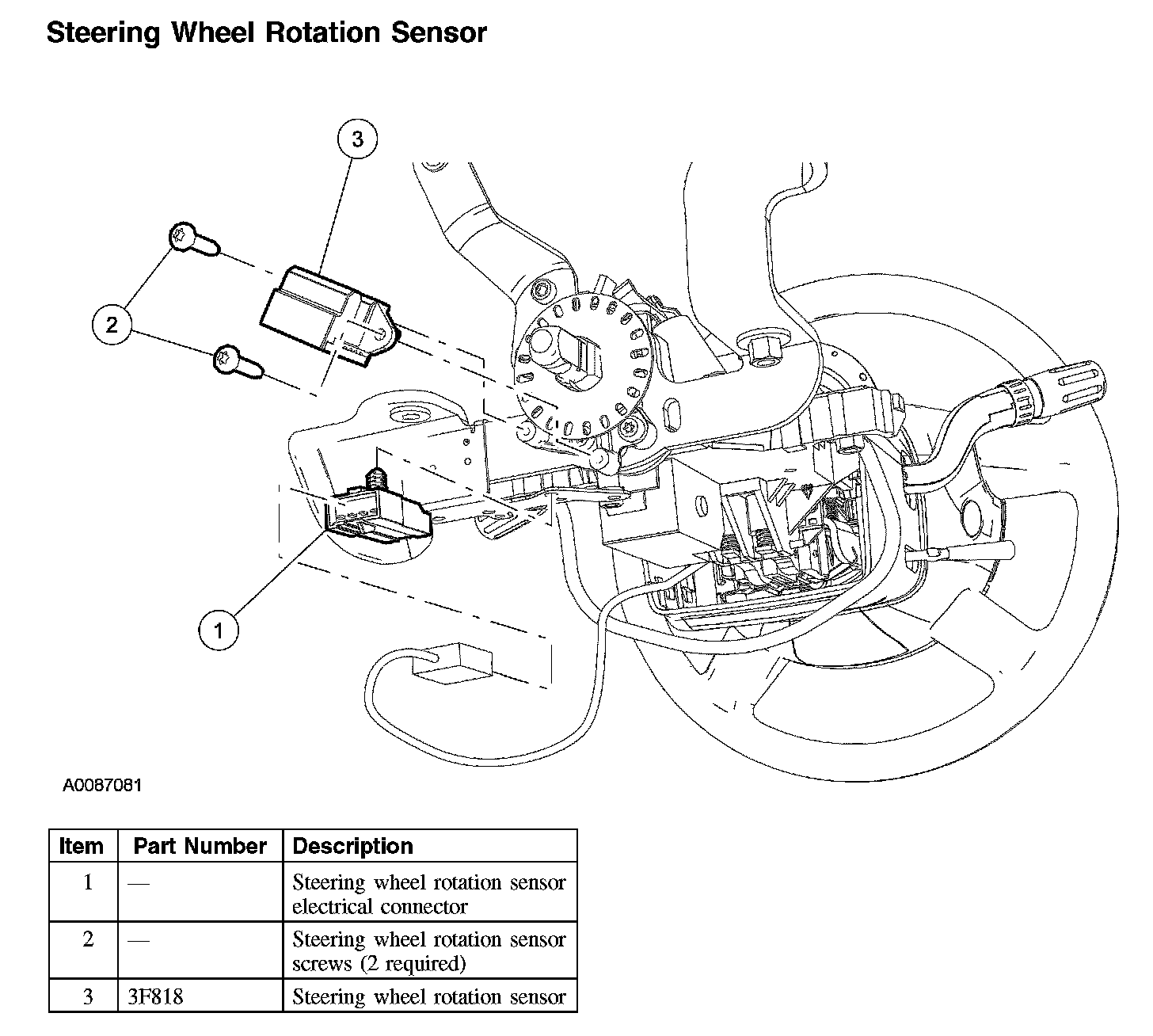 Steering Wheel Rotation Sensor

3

2

1

A0087081

| Item | Part Number | Description |
|---|---|---|
| 1 | — | Steering wheel rotation sensor electrical connector |
| 2 | — | Steering wheel rotation sensor screws (2 required) |
| 3 | 3F818 | Steering wheel rotation sensor |