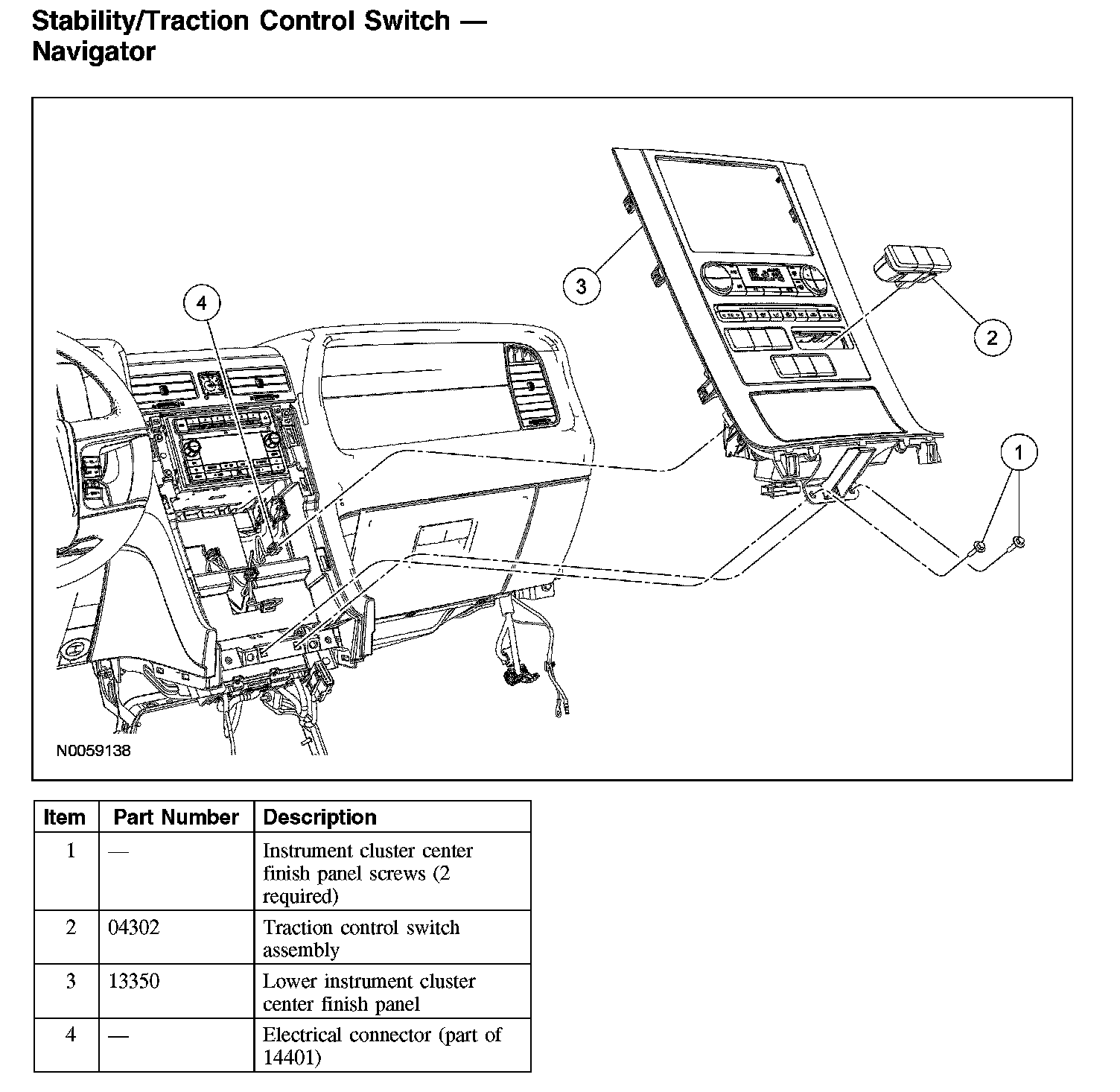 Stability/Traction Control Switch — Navigator

3

4

2

1

N0059138

| Item | Part Number | Description |
|---|---|---|
| 1 | — | Instrument cluster center finish panel screws (2 required) |
| 2 | 04302 | Traction control switch assembly |
| 3 | 13350 | Lower instrument cluster center finish panel |
| 4 | — | Electrical connector (part of 14401) |