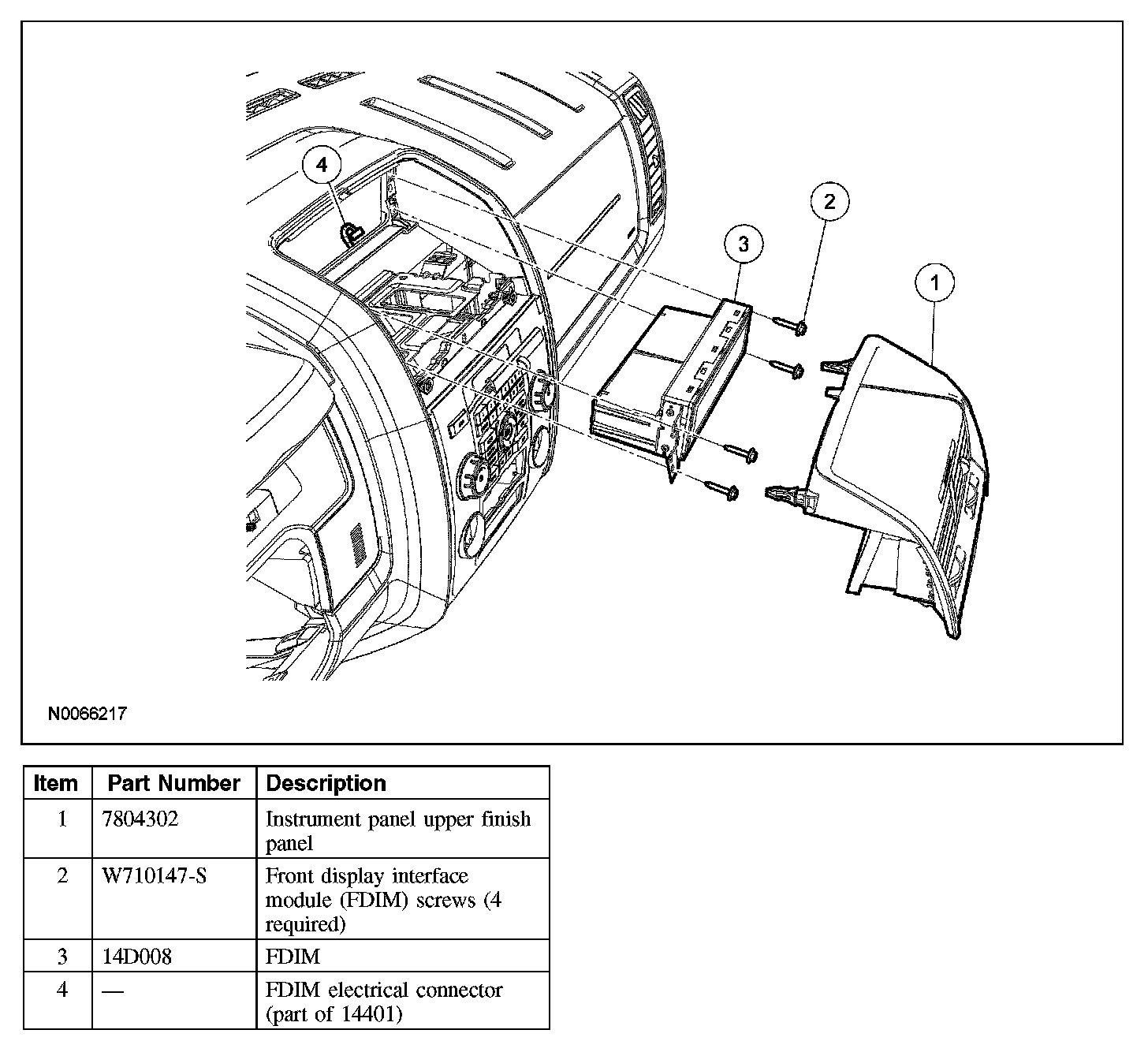 4
2
3
1

N0066217

| Item | Part Number | Description |
|---|---|---|
| 1 | 7804302 | Instrument panel upper finish panel |
| 2 | W710147-S | Front display interface module (FDIM) screws (4 required) |
| 3 | 14D008 | FDIM |
| 4 | — | FDIM electrical connector (part of 14401) |