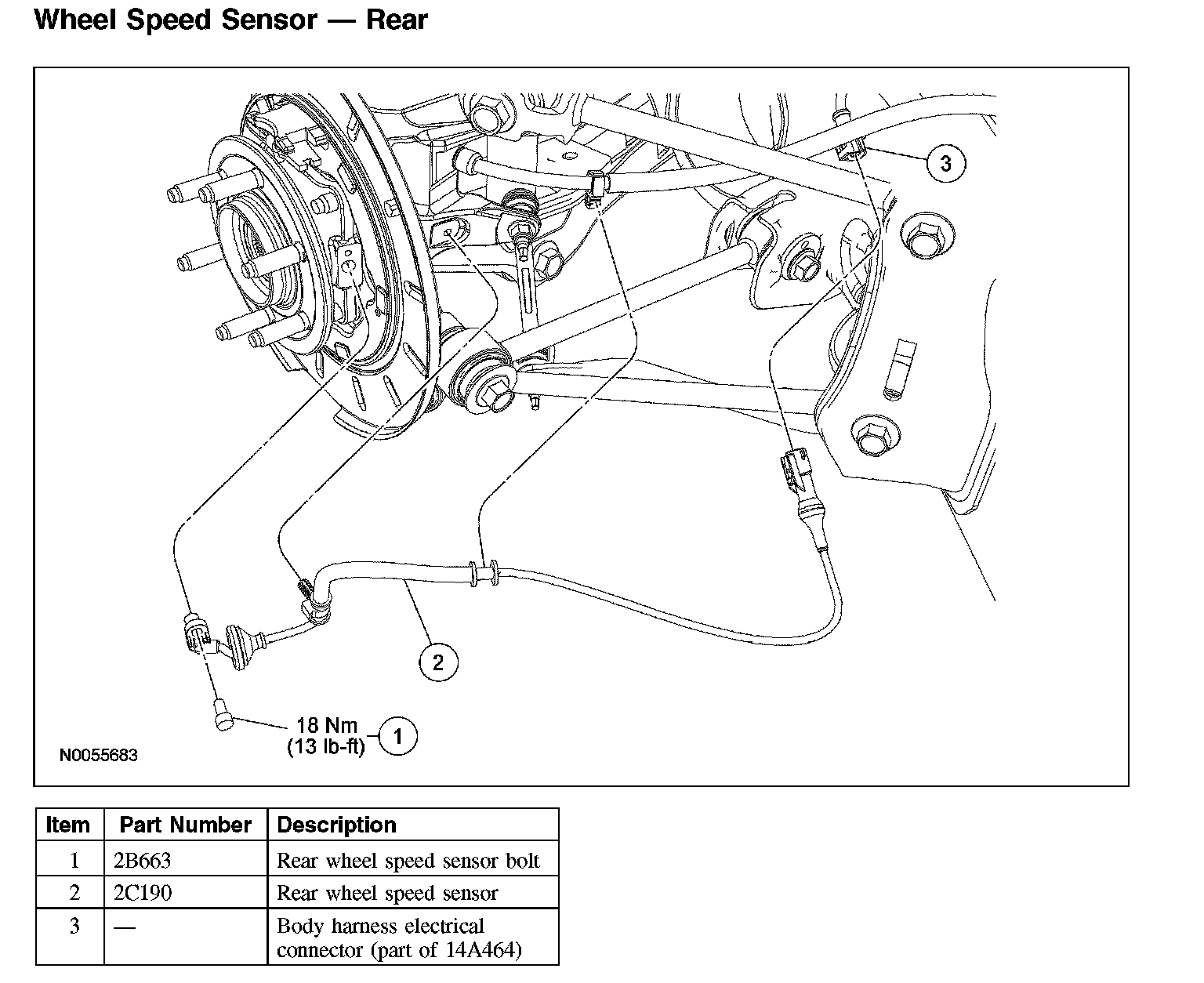 Wheel Speed Sensor — Rear

3

2

18 Nm
(13 lb-ft)

1

N0055683

| Item | Part Number | Description |
|---|---|---|
| 1 | 2B663 | Rear wheel speed sensor bolt |
| 2 | 2C190 | Rear wheel speed sensor |
| 3 | — | Body harness electrical connector (part of 14A464) |