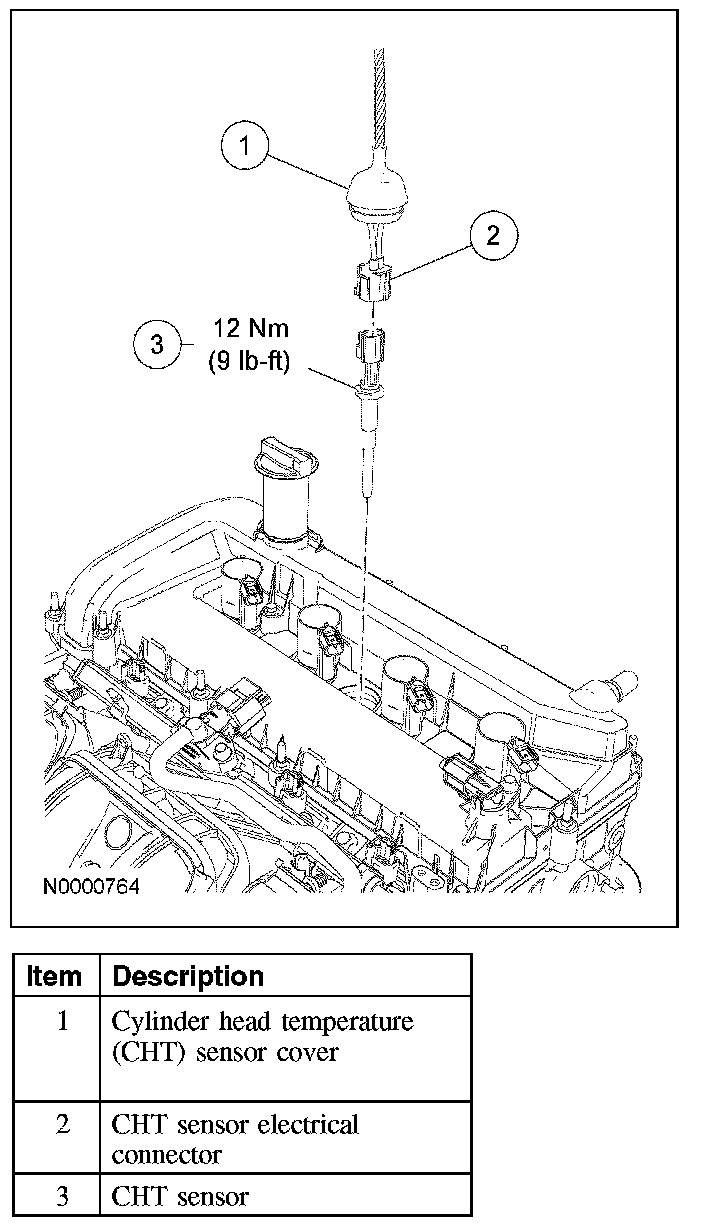 1

2

3 12 Nm (9 lb-ft)

N0000764

| Item | Description |
|---|---|
| 1 | Cylinder head temperature (CHT) sensor cover |
| 2 | CHT sensor electrical connector |
| 3 | CHT sensor |