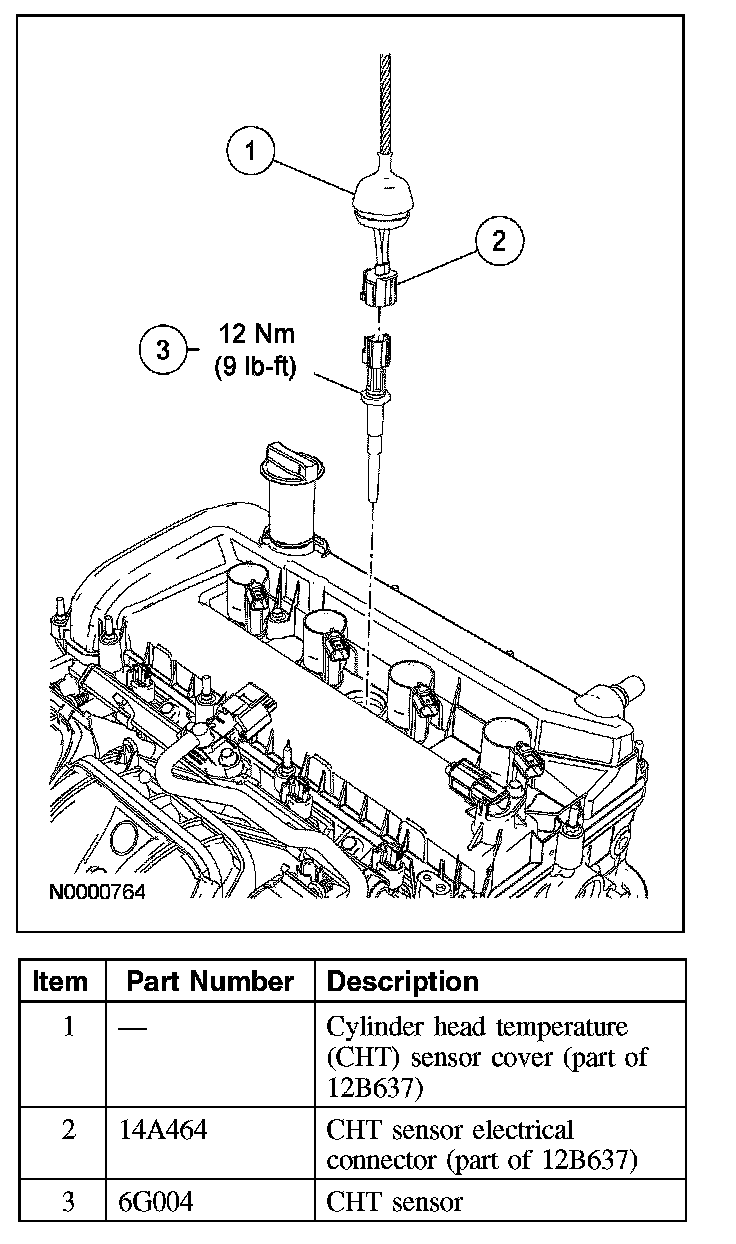 1

2

3 12 Nm (9 lb-ft)

N0000764

| Item | Part Number | Description |
|---|---|---|
| 1 | — | Cylinder head temperature (CHT) sensor cover (part of 12B637) |
| 2 | 14A464 | CHT sensor electrical connector (part of 12B637) |
| 3 | 6G004 | CHT sensor |