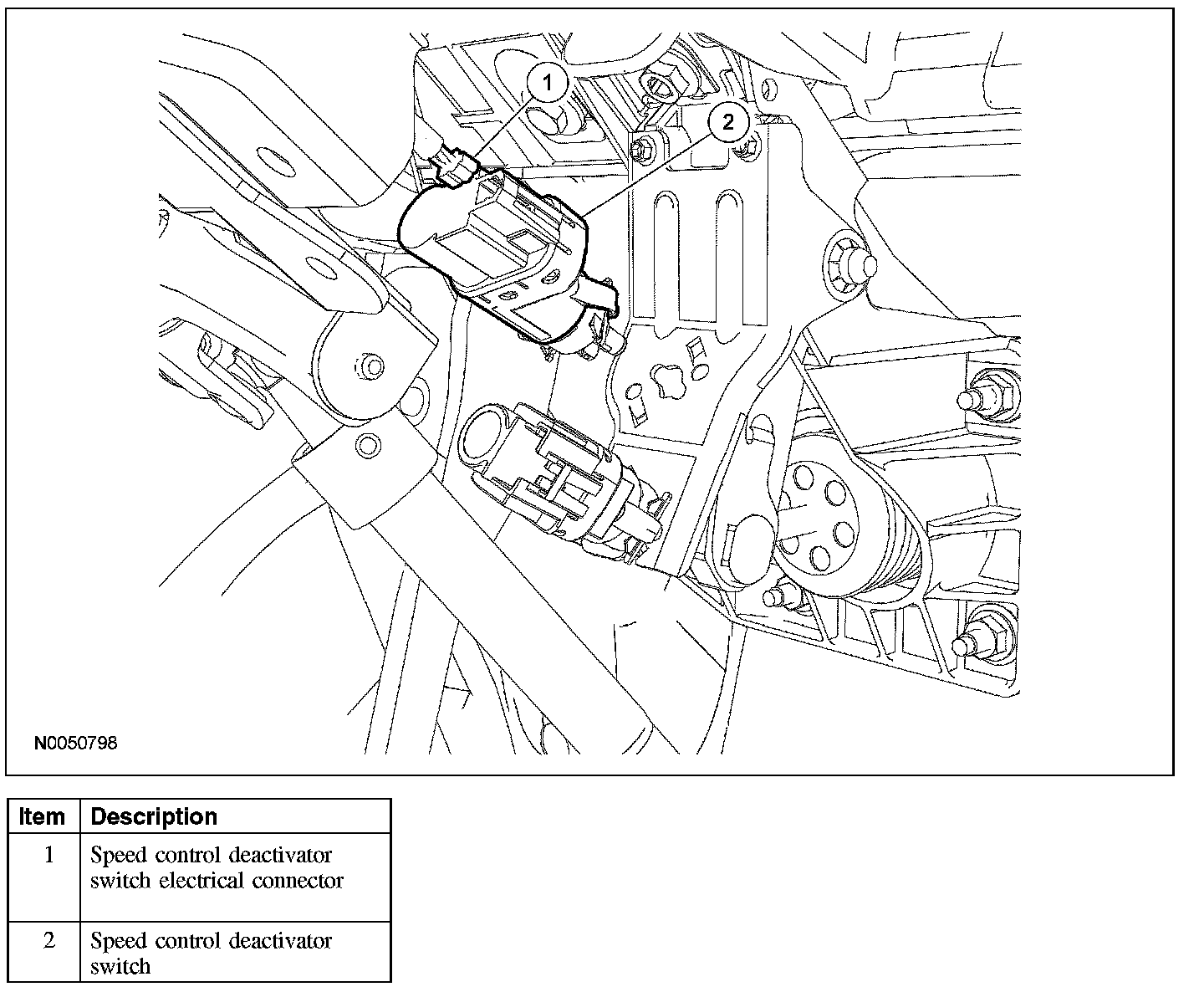 1

2

N0050798

| Item | Description |
|---|---|
| 1 | Speed control deactivator switch electrical connector |
| 2 | Speed control deactivator switch |