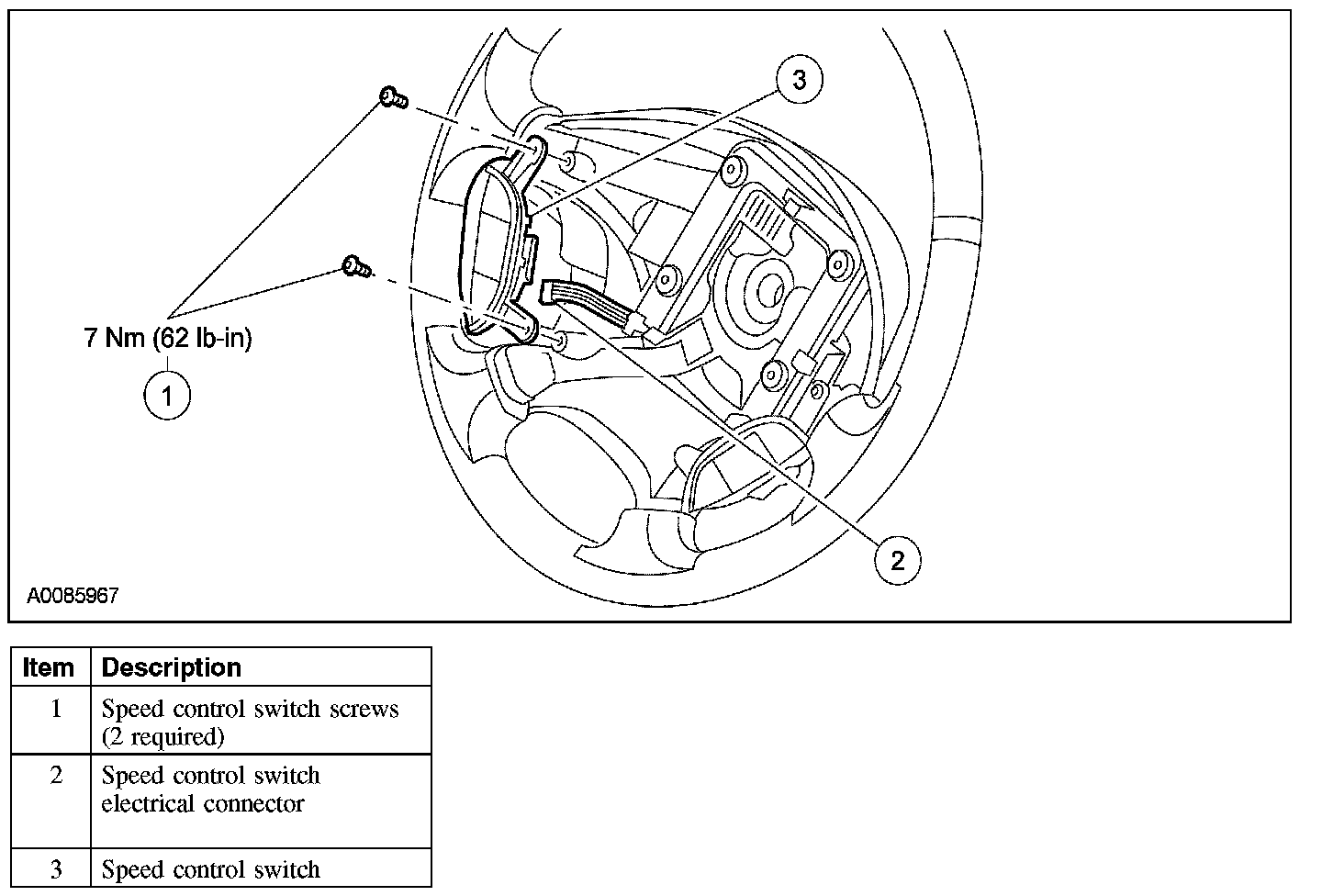 3

7 Nm (62 lb-in)

1

2

A0085967

| Item | Description |
|---|---|
| 1 | Speed control switch screws (2 required) |
| 2 | Speed control switch electrical connector |
| 3 | Speed control switch |