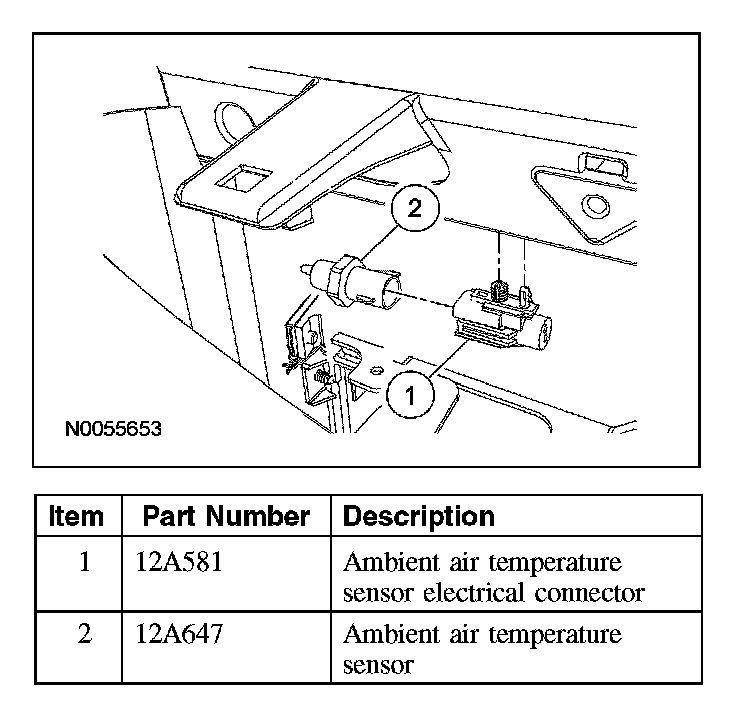 2

1

N0055653

| Item | Part Number | Description |
|---|---|---|
| 1 | 12A581 | Ambient air temperature sensor electrical connector |
| 2 | 12A647 | Ambient air temperature sensor |