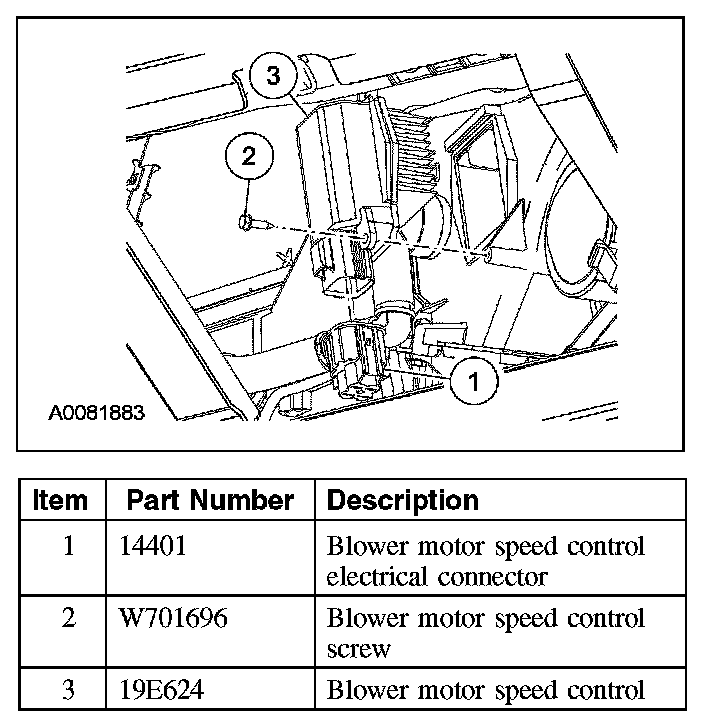 3

2

1

A0081883

| Item | Part Number | Description |
|---|---|---|
| 1 | 14401 | Blower motor speed control electrical connector |
| 2 | W701696 | Blower motor speed control screw |
| 3 | 19E624 | Blower motor speed control |