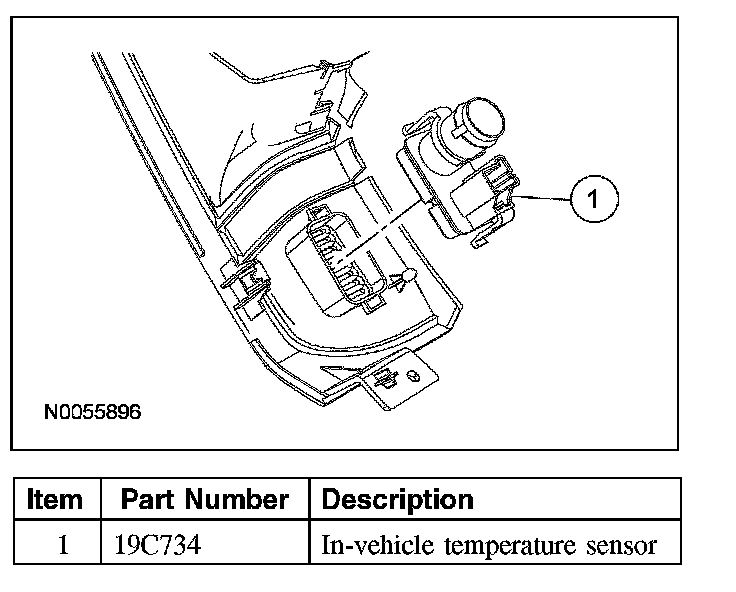 1

N0055896

| Item | Part Number | Description |
|---|---|---|
| 1 | 19C734 | In-vehicle temperature sensor |