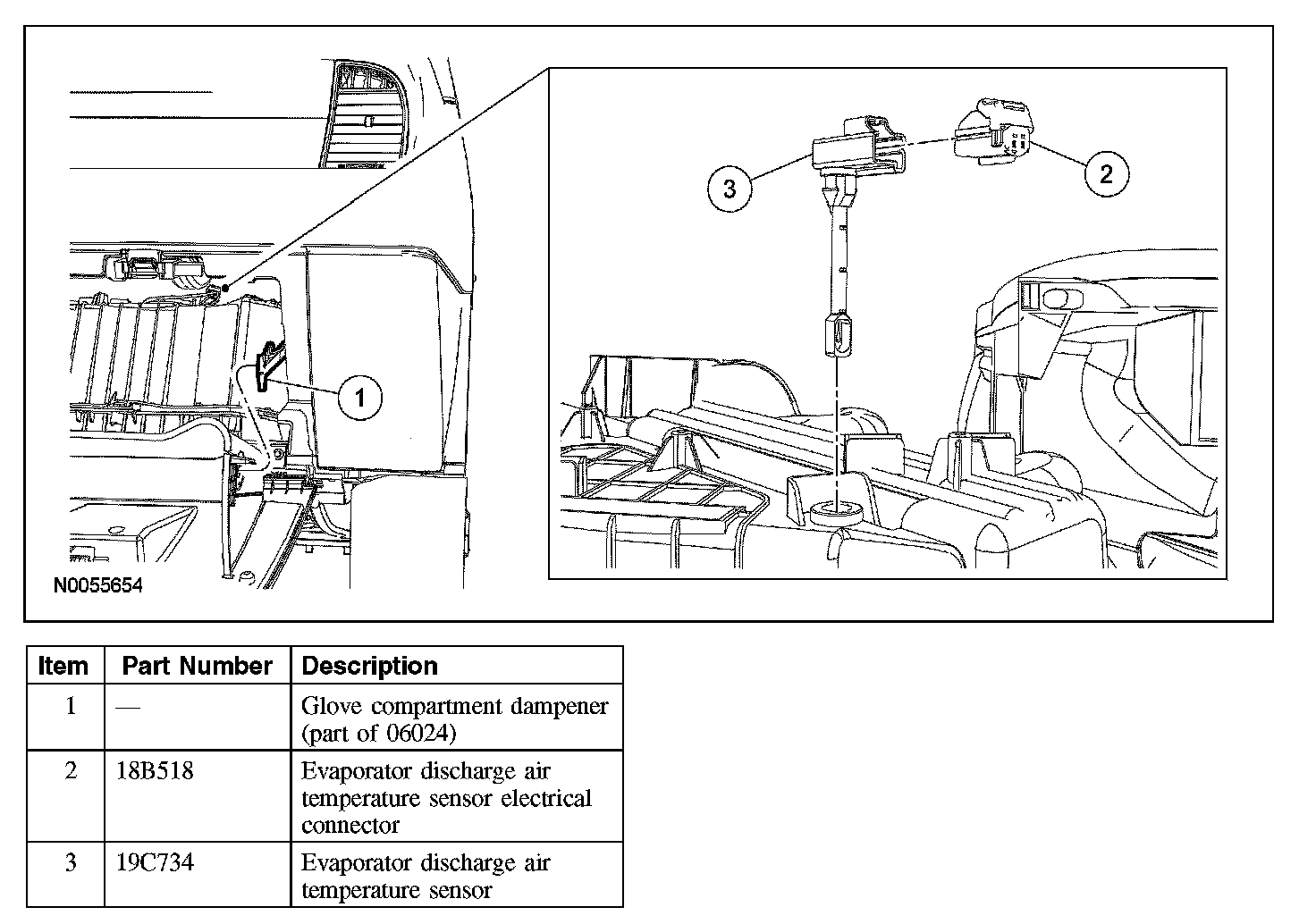 3

2

1

N0055654

| Item | Part Number | Description |
|---|---|---|
| 1 | — | Glove compartment dampener (part of 06024) |
| 2 | 18B518 | Evaporator discharge air temperature sensor electrical connector |
| 3 | 19C734 | Evaporator discharge air temperature sensor |