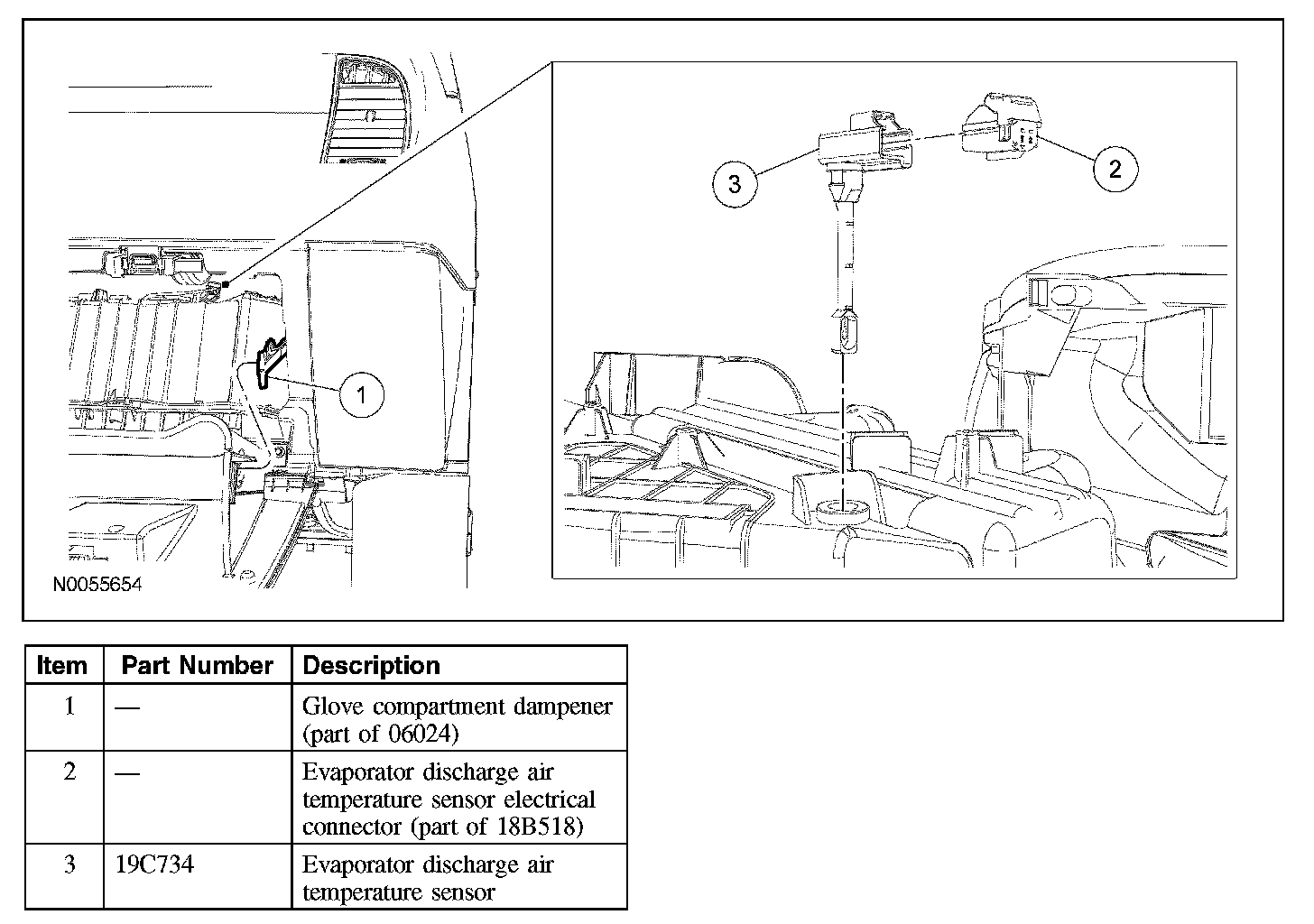 3

2

1

N0055654

| Item | Part Number | Description |
|---|---|---|
| 1 | — | Glove compartment dampener (part of 06024) |
| 2 | — | Evaporator discharge air temperature sensor electrical connector (part of 18B518) |
| 3 | 19C734 | Evaporator discharge air temperature sensor |