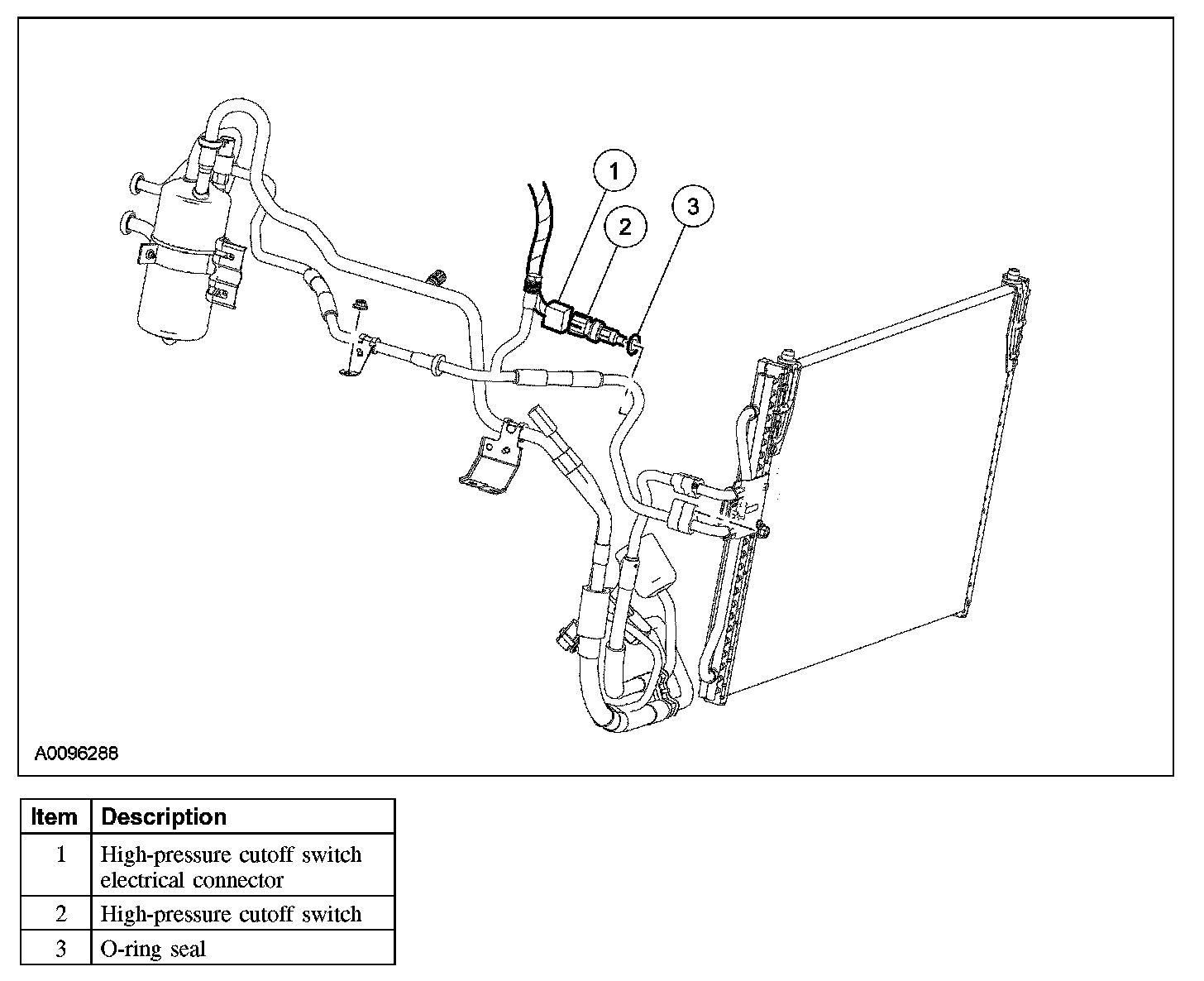 1
2
3

A0096288

| Item | Description |
|---|---|
| 1 | High-pressure cutoff switch electrical connector |
| 2 | High-pressure cutoff switch |
| 3 | O-ring seal |