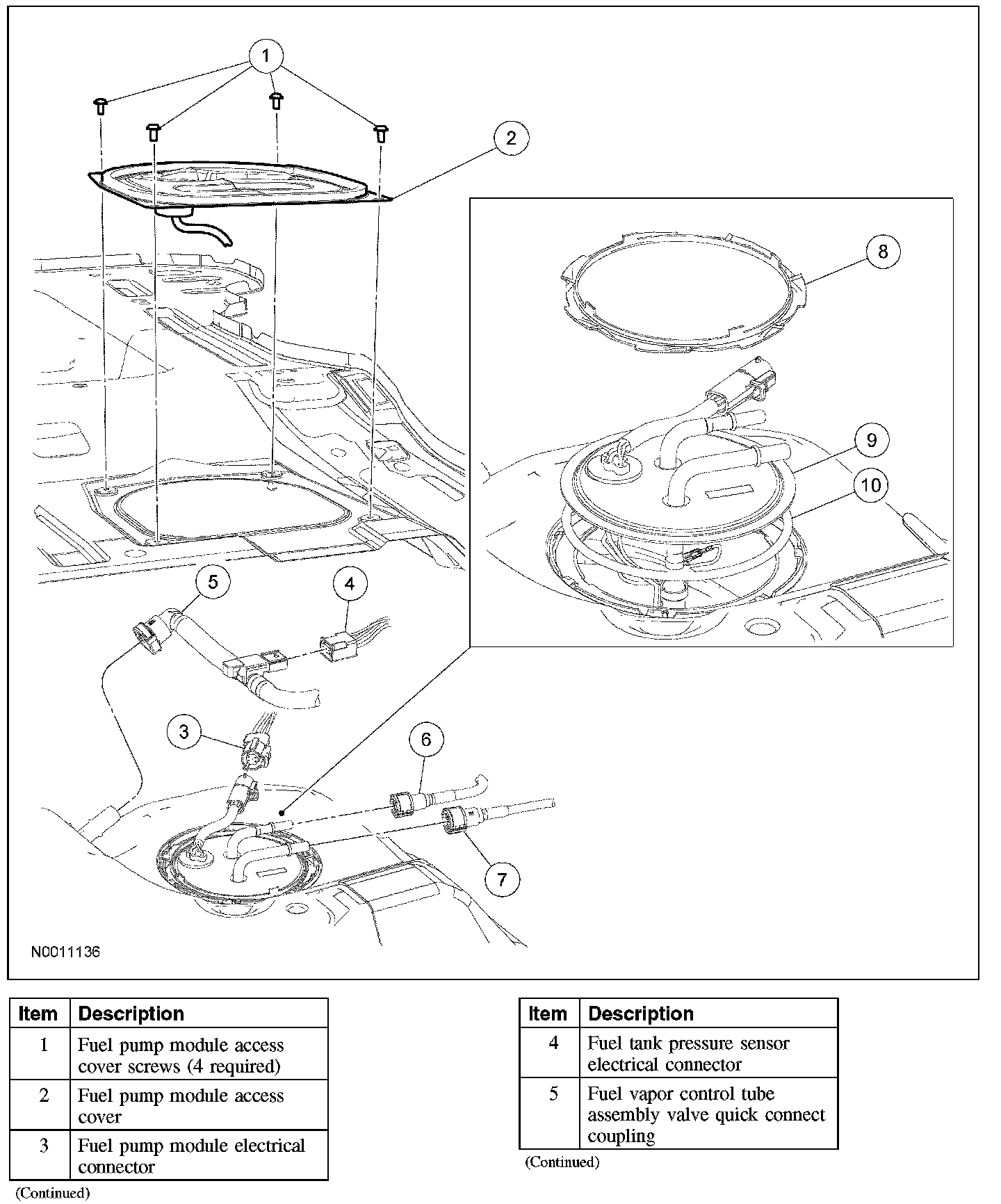 1
2
8
9
10
5
4
3
6
7
N0011136

| Item | Description |
|---|---|
| 1 | Fuel pump module access cover screws (4 required) |
| 2 | Fuel pump module access cover |
| 3 | Fuel pump module electrical connector |

(Continued)

| Item | Description |
|---|---|
| 4 | Fuel tank pressure sensor electrical connector |
| 5 | Fuel vapor control tube assembly valve quick connect coupling |

(Continued)