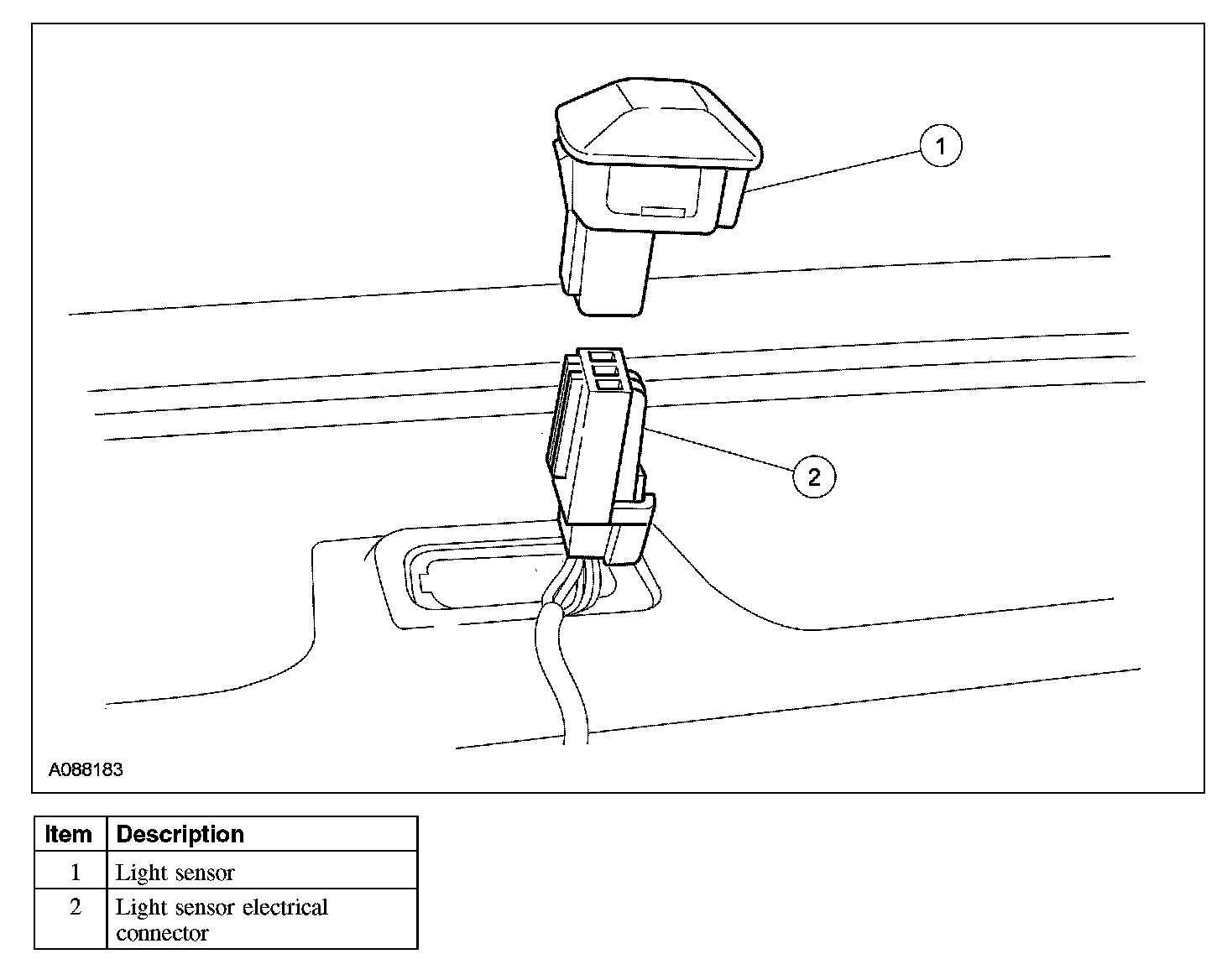 1

2

A088183

| Item | Description |
|---|---|
| 1 | Light sensor |
| 2 | Light sensor electrical connector |