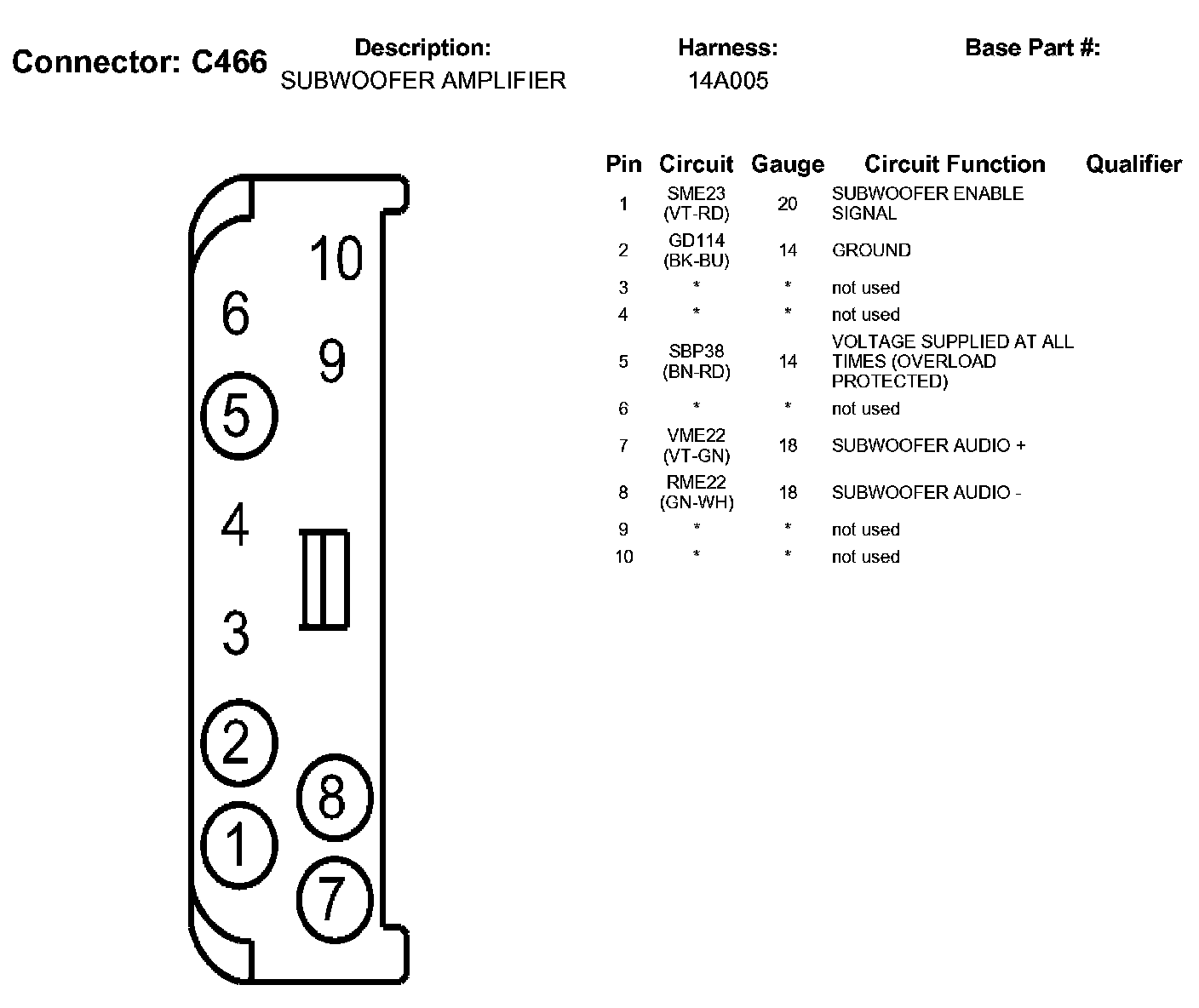 Connector: C466

Description:
SUBWOOFER AMPLIFIER

Harness:
14A005

Base Part #:

10
6
9
5
4
3
2
8
1
7

| Pin | Circuit | Gauge | Circuit Function | Qualifier |
|---|---|---|---|---|
| 1 | SME23 (VT-RD) | 20 | SUBWOOFER ENABLE SIGNAL | |
| 2 | GD114 (BK-BU) | 14 | GROUND | |
| 3 | * | * | not used | |
| 4 | * | * | not used | |
| 5 | SBP38 (BN-RD) | 14 | VOLTAGE SUPPLIED AT ALL TIMES (OVERLOAD PROTECTED) | |
| 6 | * | * | not used | |
| 7 | VME22 (VT-GN) | 18 | SUBWOOFER AUDIO + | |
| 8 | RME22 (GN-WH) | 18 | SUBWOOFER AUDIO - | |
| 9 | * | * | not used | |
| 10 | * | * | not used | |