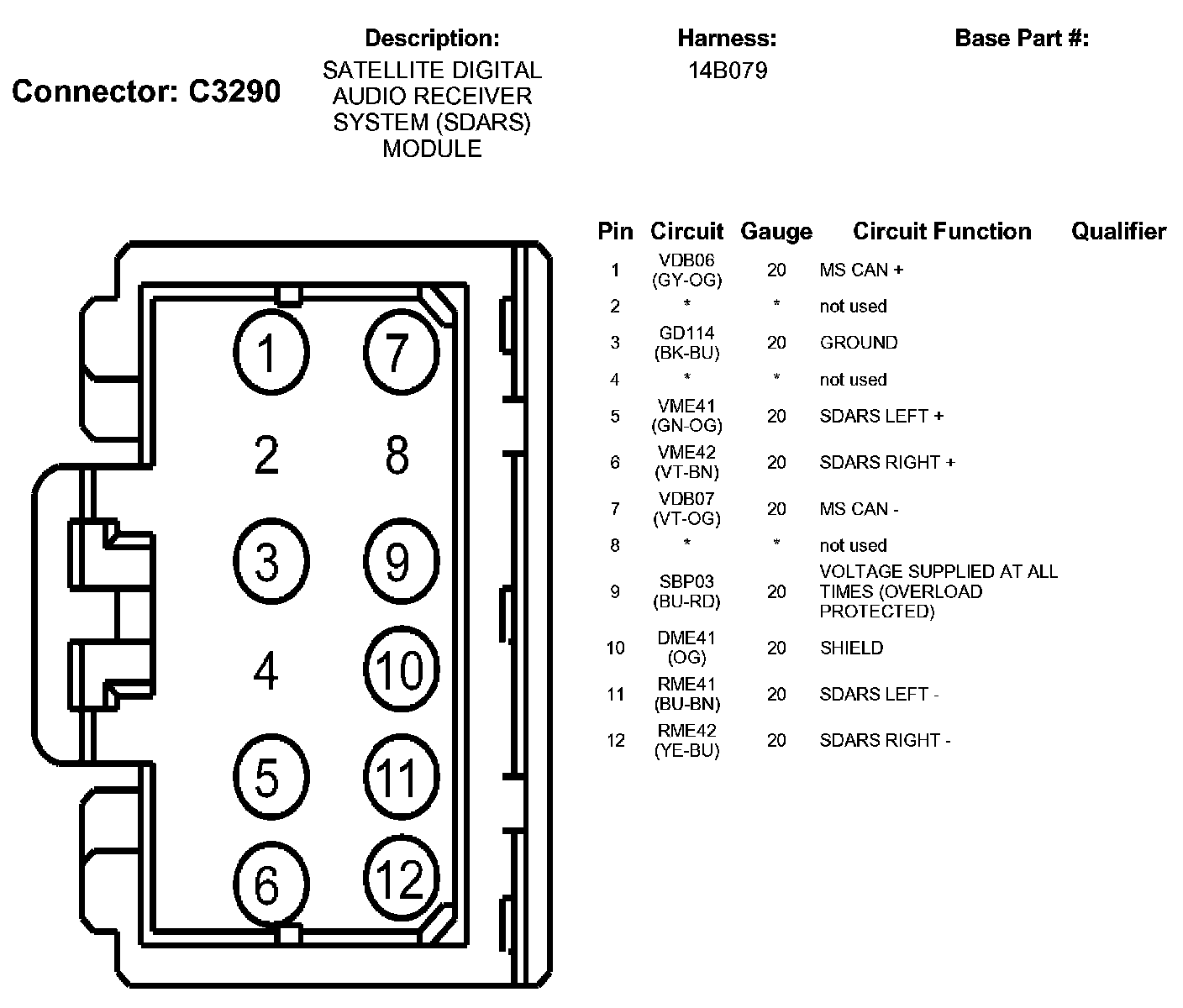 Connector: C3290

Description:
SATELLITE DIGITAL AUDIO RECEIVER SYSTEM (SDARS) MODULE

Harness:
14B079

Base Part #:

1
7
2
8
3
9
4
10
5
11
6
12

| Pin | Circuit | Gauge | Circuit Function | Qualifier |
|---|---|---|---|---|
| 1 | VDB06 (GY-OG) | 20 | MS CAN + | |
| 2 | * | * | not used | |
| 3 | GD114 (BK-BU) | 20 | GROUND | |
| 4 | * | * | not used | |
| 5 | VME41 (GN-OG) | 20 | SDARS LEFT + | |
| 6 | VME42 (VT-BN) | 20 | SDARS RIGHT + | |
| 7 | VDB07 (VT-OG) | 20 | MS CAN - | |
| 8 | * | * | not used | |
| 9 | SBP03 (BU-RD) | 20 | VOLTAGE SUPPLIED AT ALL TIMES (OVERLOAD PROTECTED) | |
| 10 | DME41 (OG) | 20 | SHIELD | |
| 11 | RME41 (BU-BN) | 20 | SDARS LEFT - | |
| 12 | RME42 (YE-BU) | 20 | SDARS RIGHT - | |