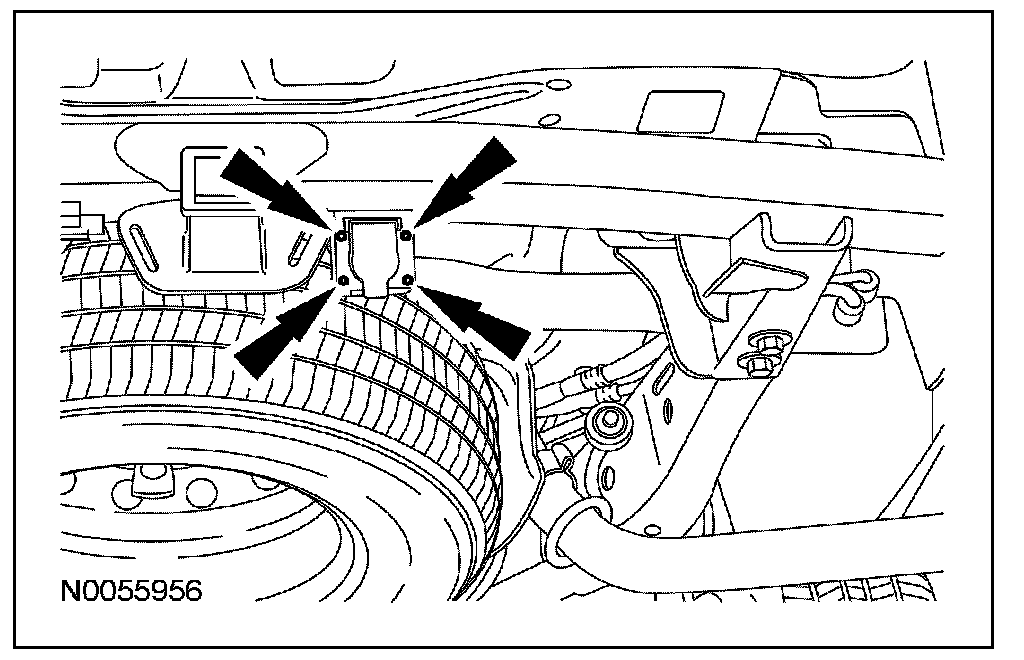 N0055956