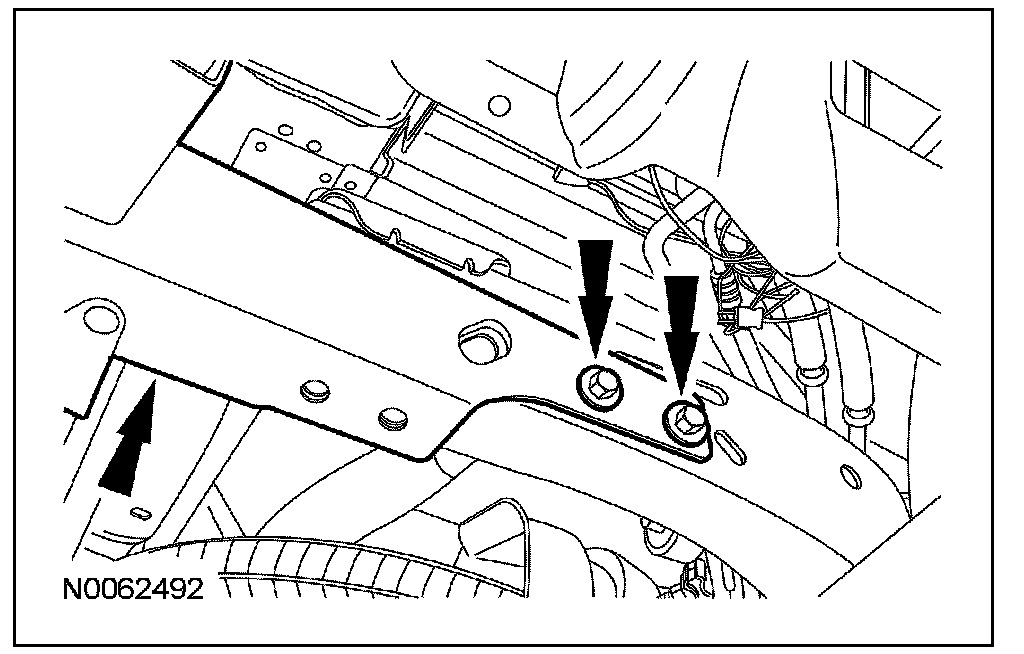 N0062492