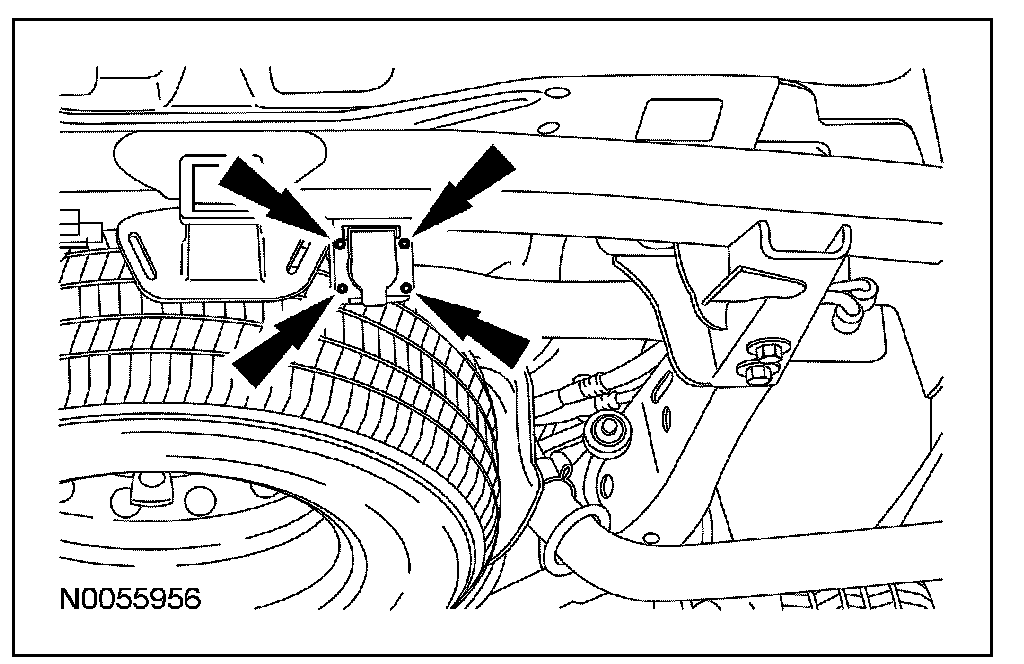 N0055956