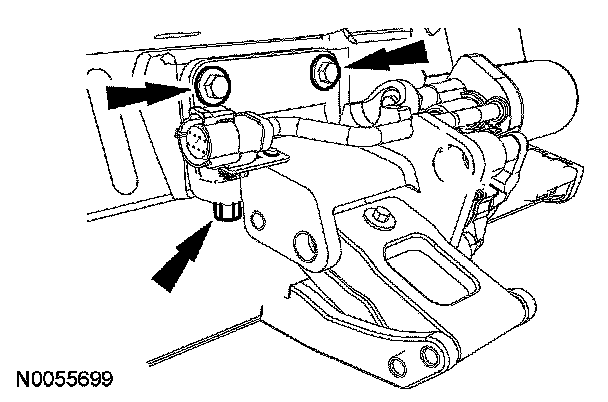 N0055699