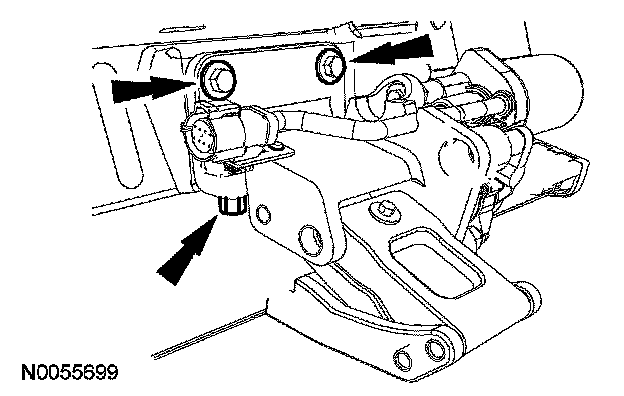 N0055699