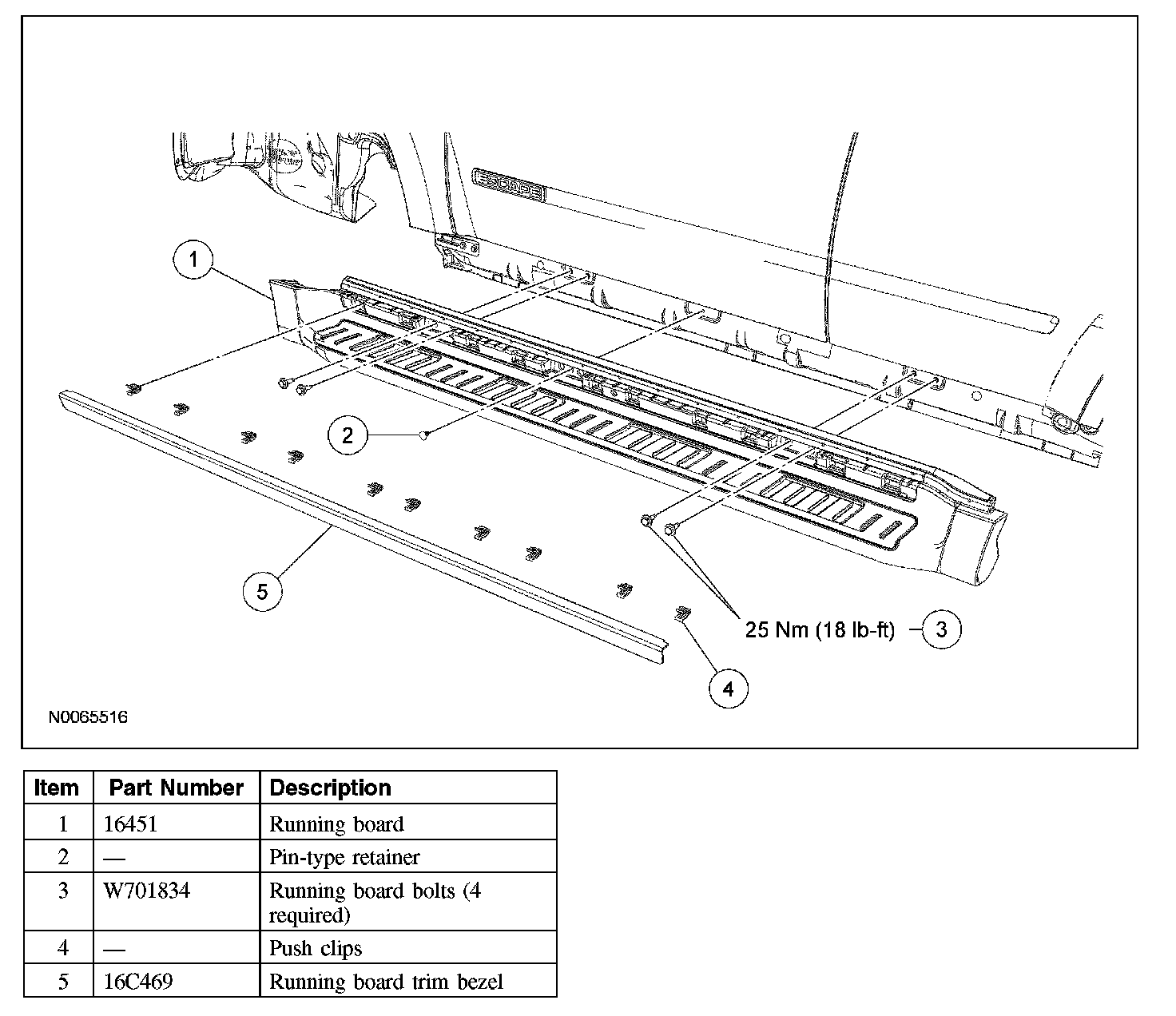 ESCAPE

1

2

5

25 Nm (18 lb-ft) 3

4

N0065516

| Item | Part Number | Description |
|---|---|---|
| 1 | 16451 | Running board |
| 2 | — | Pin-type retainer |
| 3 | W701834 | Running board bolts (4 required) |
| 4 | — | Push clips |
| 5 | 16C469 | Running board trim bezel |