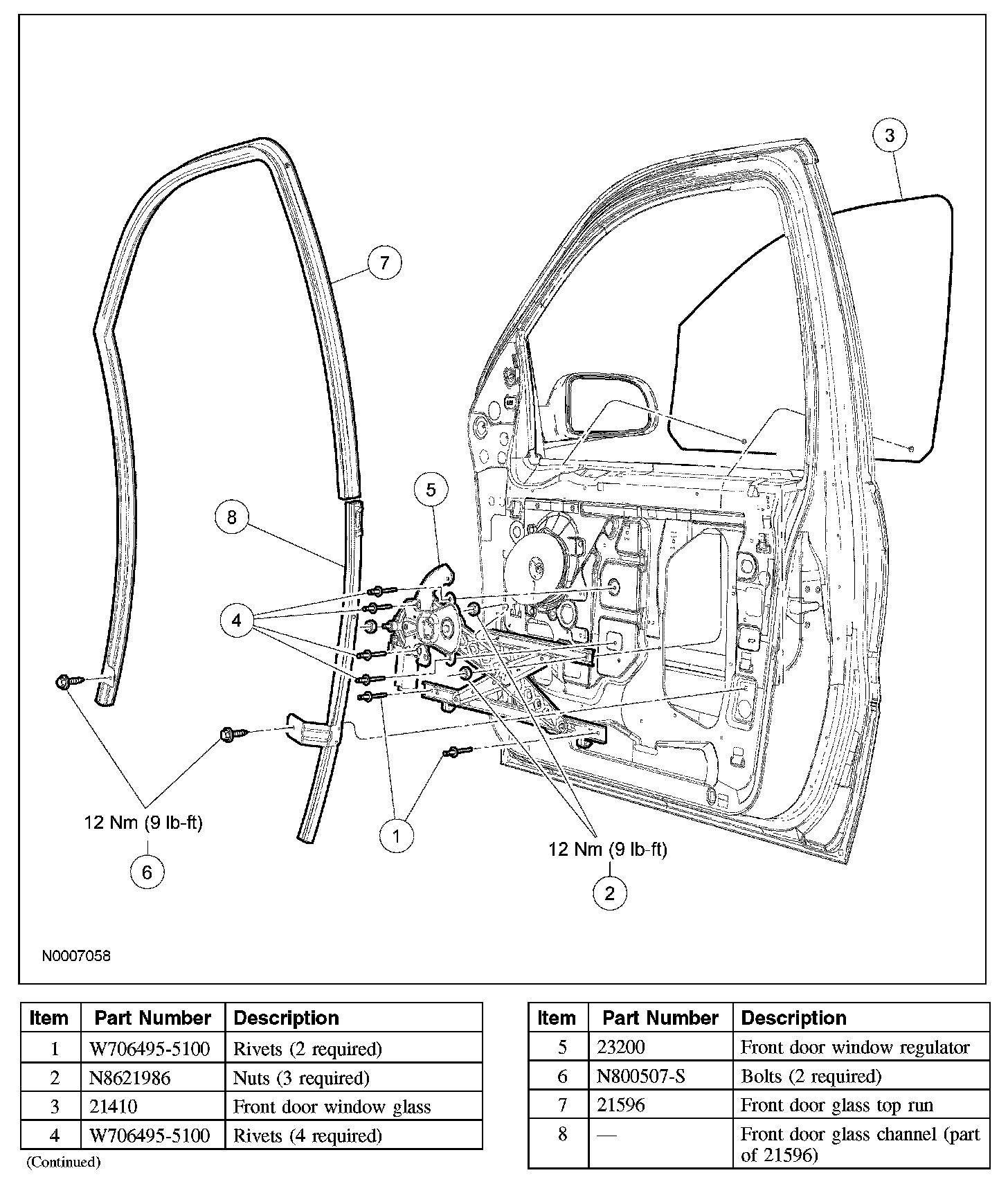 3

7

5

8

4

12 Nm (9 lb-ft)

6

1

12 Nm (9 lb-ft)

2

N0007058

| Item | Part Number | Description |
|---|---|---|
| 1 | W706495-5100 | Rivets (2 required) |
| 2 | N8621986 | Nuts (3 required) |
| 3 | 21410 | Front door window glass |
| 4 | W706495-5100 | Rivets (4 required) |

(Continued)

| Item | Part Number | Description |
|---|---|---|
| 5 | 23200 | Front door window regulator |
| 6 | N800507-S | Bolts (2 required) |
| 7 | 21596 | Front door glass top run |
| 8 | — | Front door glass channel (part of 21596) |