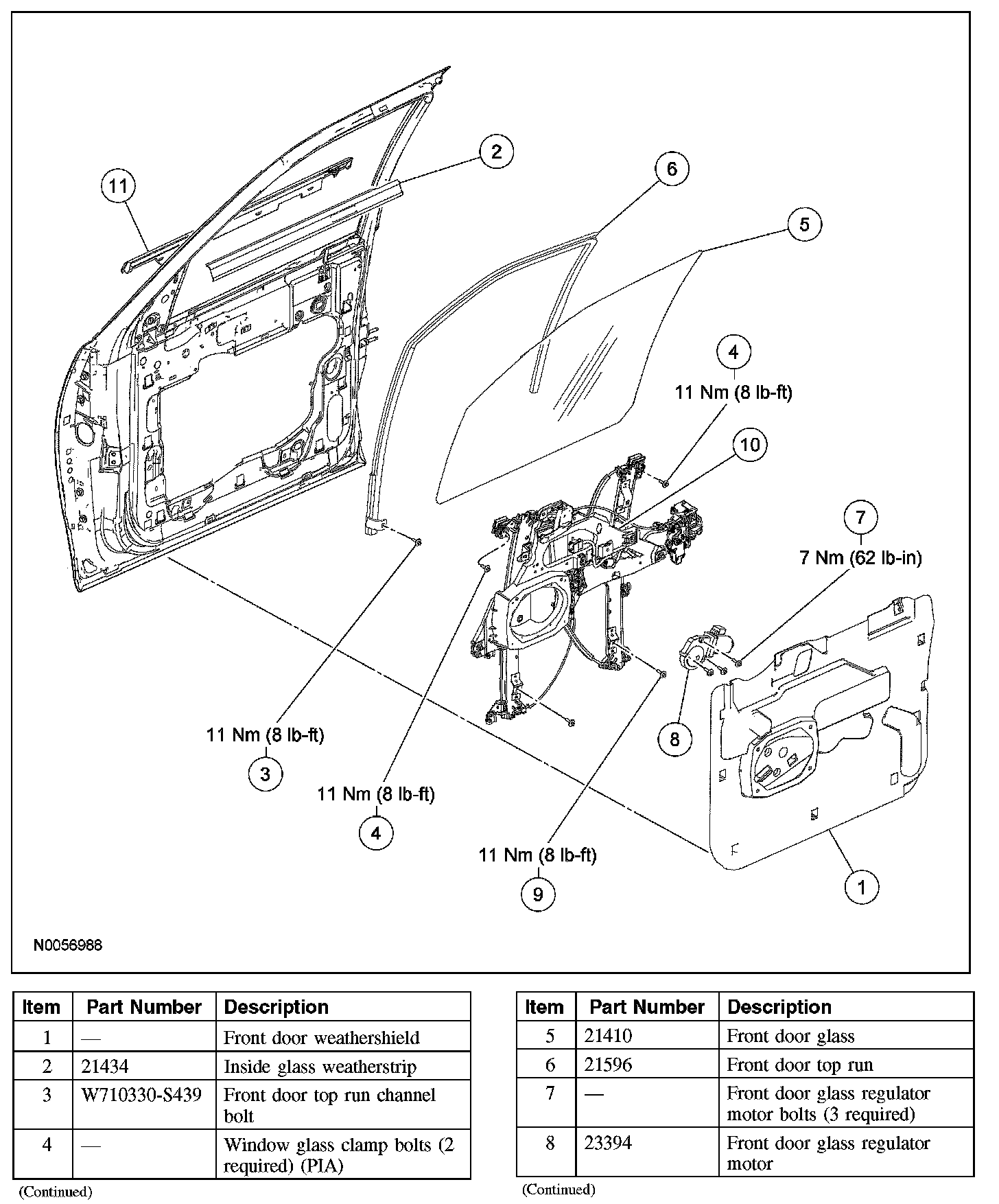 11

2

6

5

4
11 Nm (8 lb-ft)

10

7
7 Nm (62 lb-in)

8

11 Nm (8 lb-ft)
3

11 Nm (8 lb-ft)
4

11 Nm (8 lb-ft)
9

1

N0056988

| Item | Part Number | Description |
|---|---|---|
| 1 | — | Front door weathershield |
| 2 | 21434 | Inside glass weatherstrip |
| 3 | W710330-S439 | Front door top run channel bolt |
| 4 | — | Window glass clamp bolts (2 required) (PIA) |

(Continued)

| Item | Part Number | Description |
|---|---|---|
| 5 | 21410 | Front door glass |
| 6 | 21596 | Front door top run |
| 7 | — | Front door glass regulator motor bolts (3 required) |
| 8 | 23394 | Front door glass regulator motor |

(Continued)