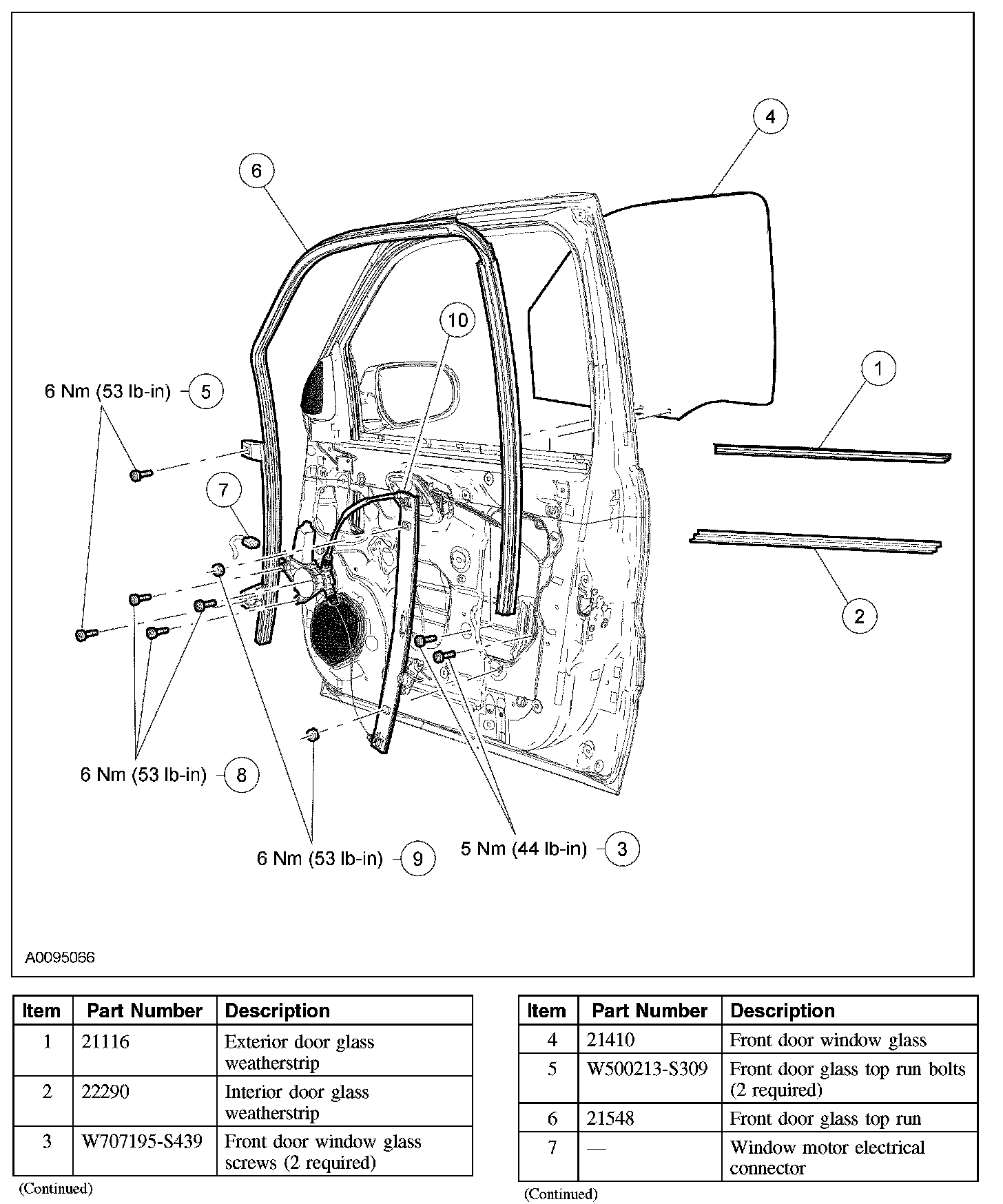 4

6

10

1

6 Nm (53 lb-in) 5

7

2

6 Nm (53 lb-in) 8

6 Nm (53 lb-in) 9

5 Nm (44 lb-in) 3

A0095066

| Item | Part Number | Description |
|---|---|---|
| 1 | 21116 | Exterior door glass weatherstrip |
| 2 | 22290 | Interior door glass weatherstrip |
| 3 | W707195-S439 | Front door window glass screws (2 required) |

(Continued)

| Item | Part Number | Description |
|---|---|---|
| 4 | 21410 | Front door window glass |
| 5 | W500213-S309 | Front door glass top run bolts (2 required) |
| 6 | 21548 | Front door glass top run |
| 7 | — | Window motor electrical connector |

(Continued)