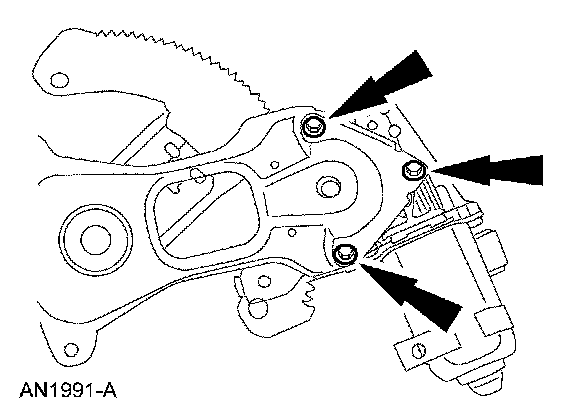 AN1991-A