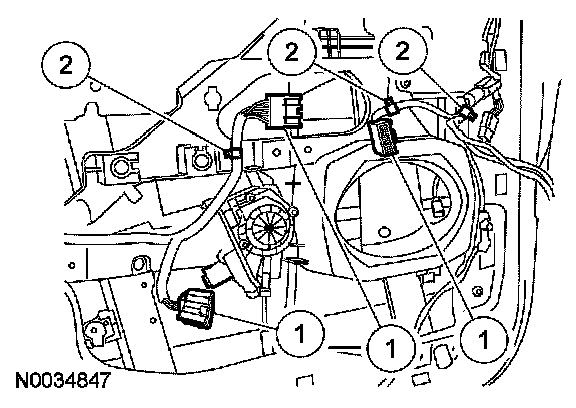 2
2
2
1
1
1
N0034847