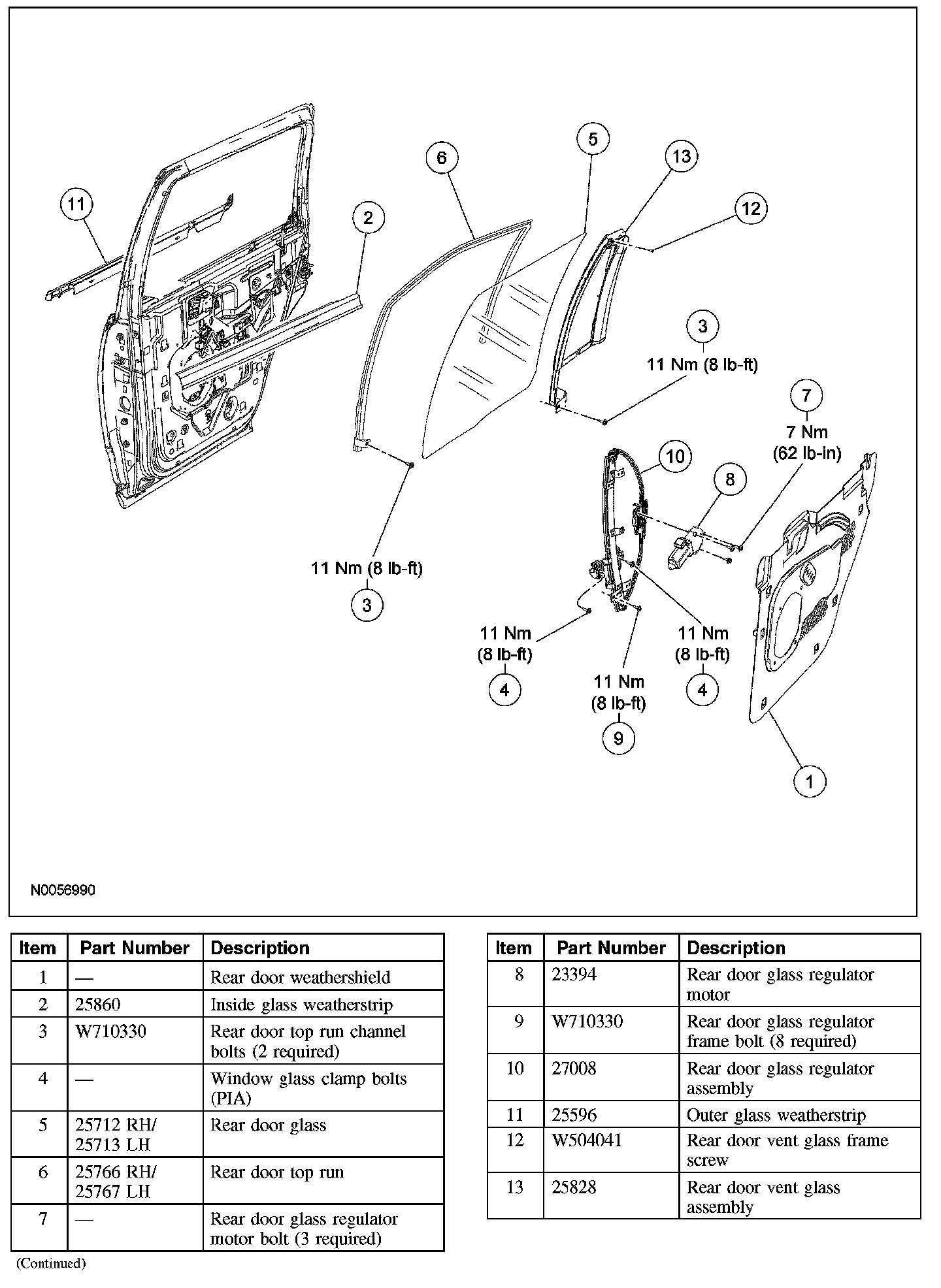 11

2

6

5

13

12

3
11 Nm (8 lb-ft)

7
7 Nm
(62 lb-in)

10

8

11 Nm (8 lb-ft)
3

11 Nm
(8 lb-ft)
4

11 Nm
(8 lb-ft)
9

11 Nm
(8 lb-ft)
4

1

N0056990

| Item | Part Number | Description |
|---|---|---|
| 1 | — | Rear door weathershield |
| 2 | 25860 | Inside glass weatherstrip |
| 3 | W710330 | Rear door top run channel bolts (2 required) |
| 4 | — | Window glass clamp bolts (PIA) |
| 5 | 25712 RH/ 25713 LH | Rear door glass |
| 6 | 25766 RH/ 25767 LH | Rear door top run |
| 7 | — | Rear door glass regulator motor bolt (3 required) |

(Continued)

| Item | Part Number | Description |
|---|---|---|
| 8 | 23394 | Rear door glass regulator motor |
| 9 | W710330 | Rear door glass regulator frame bolt (8 required) |
| 10 | 27008 | Rear door glass regulator assembly |
| 11 | 25596 | Outer glass weatherstrip |
| 12 | W504041 | Rear door vent glass frame screw |
| 13 | 25828 | Rear door vent glass assembly |