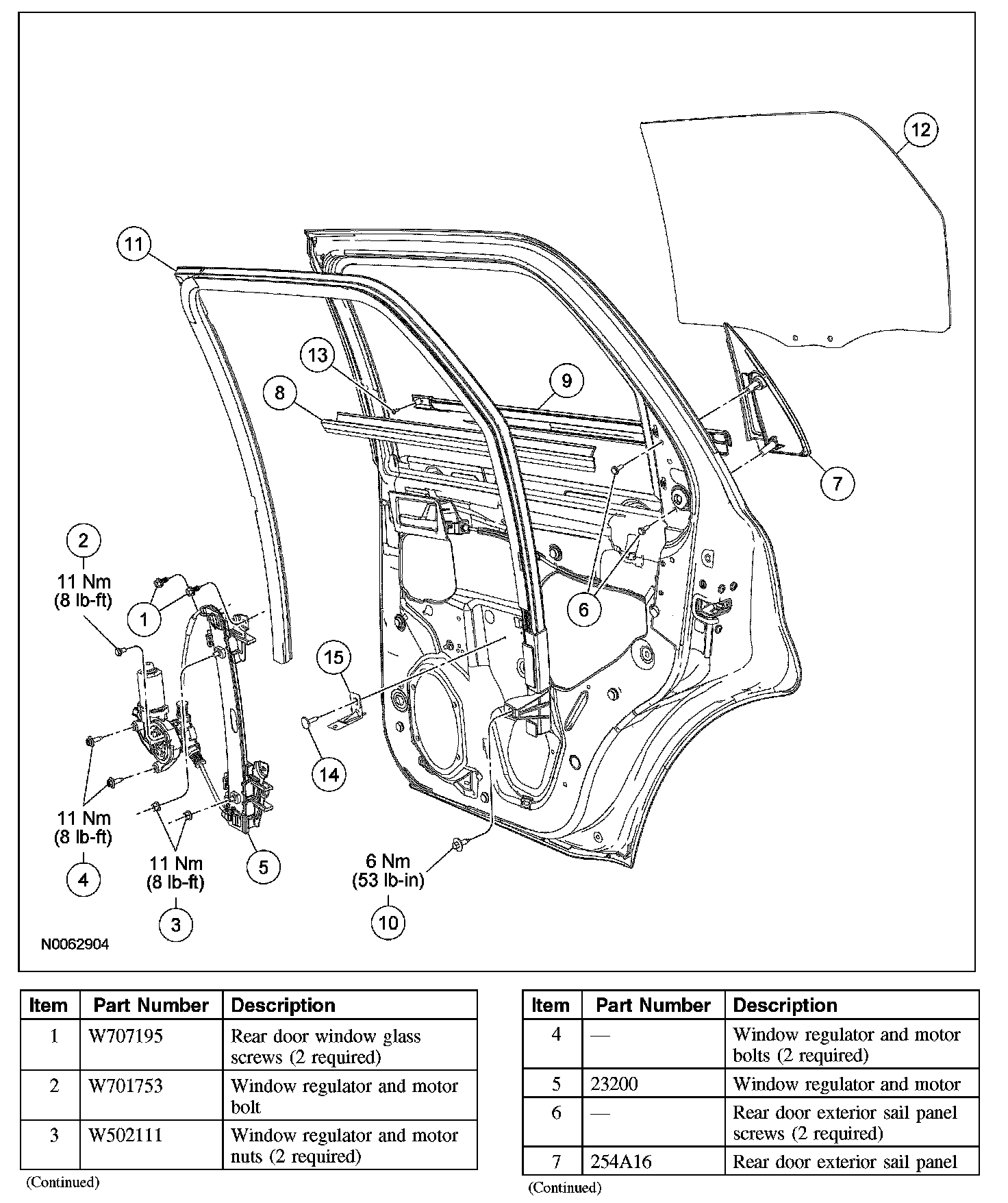 12

11

13

9

8

7

2

11 Nm
(8 lb-ft)

1

6

15

14

11 Nm
(8 lb-ft)

4

11 Nm
(8 lb-ft)

3

5

6 Nm
(53 lb-in)

10

N0062904

| Item | Part Number | Description |
|---|---|---|
| 1 | W707195 | Rear door window glass screws (2 required) |
| 2 | W701753 | Window regulator and motor bolt |
| 3 | W502111 | Window regulator and motor nuts (2 required) |

(Continued)

| Item | Part Number | Description |
|---|---|---|
| 4 | — | Window regulator and motor bolts (2 required) |
| 5 | 23200 | Window regulator and motor |
| 6 | — | Rear door exterior sail panel screws (2 required) |
| 7 | 254A16 | Rear door exterior sail panel |

(Continued)