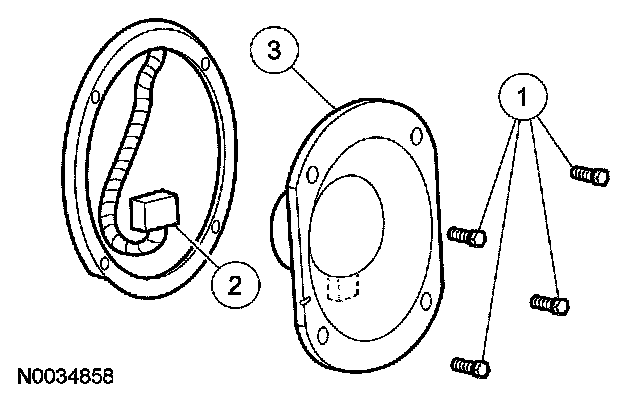 3
1
2
N0034858