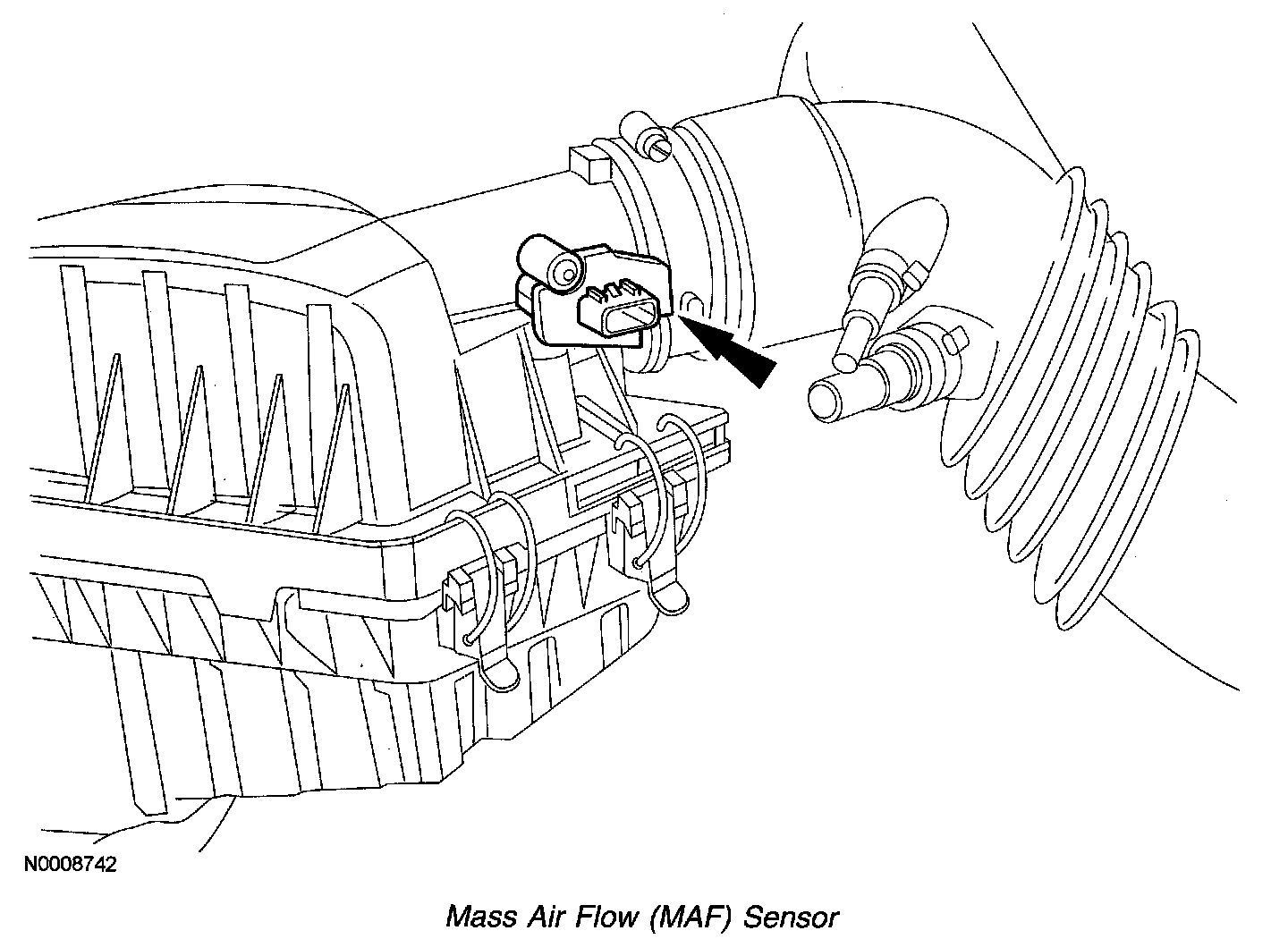 N0008742

Mass Air Flow (MAF) Sensor