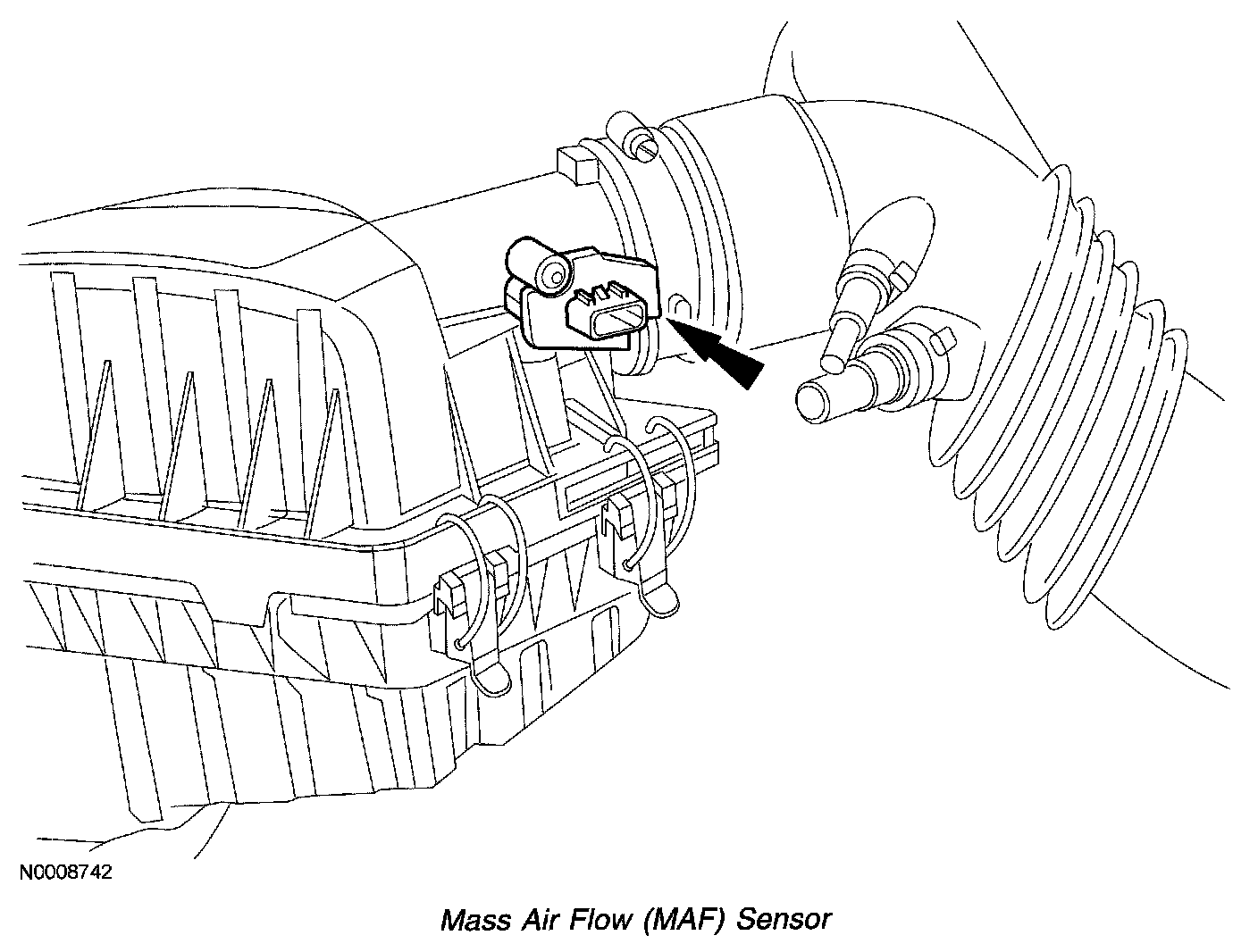 N0008742

Mass Air Flow (MAF) Sensor