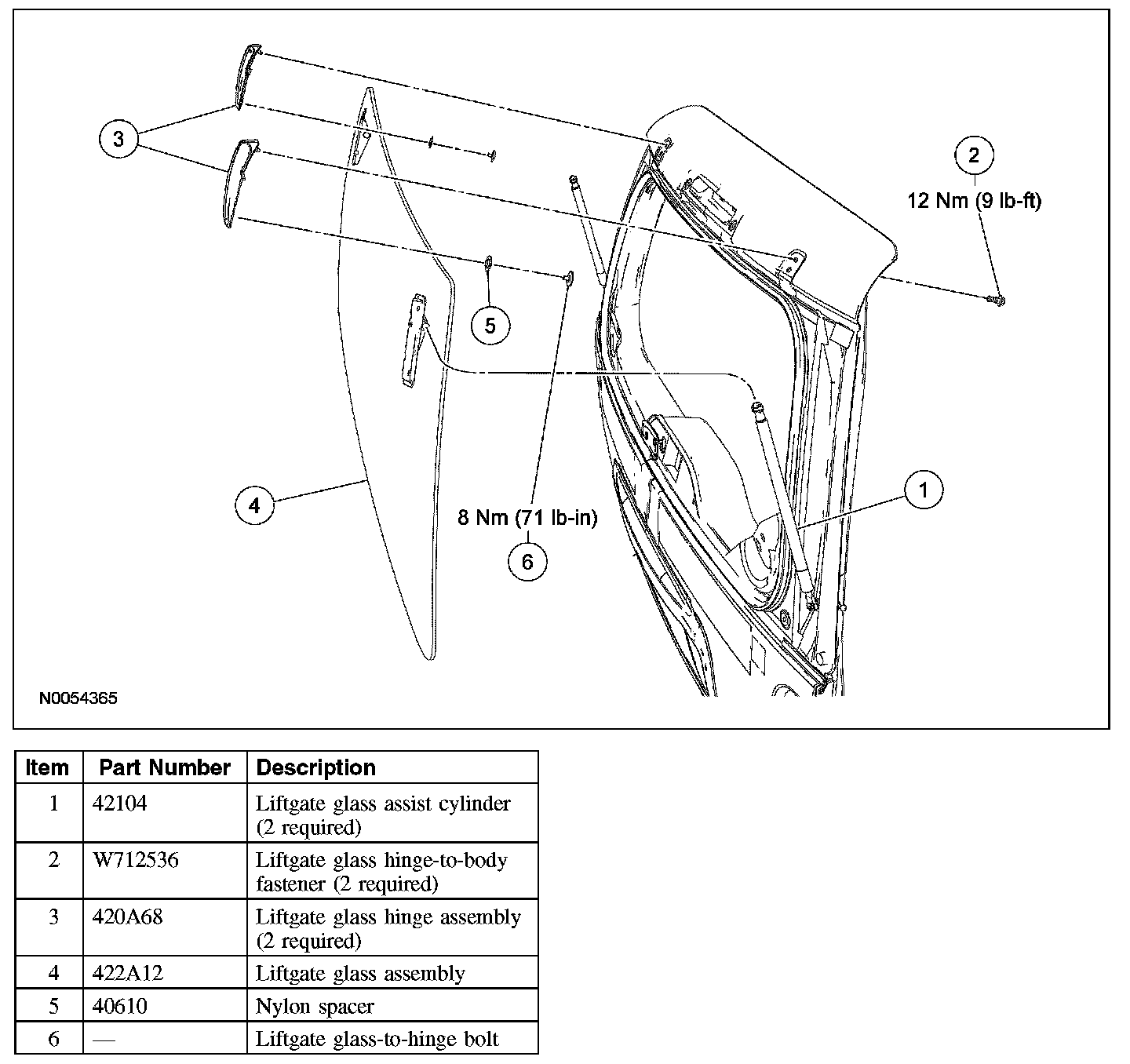 3

2

12 Nm (9 lb-ft)

5

4

8 Nm (71 lb-in)

6

1

N0054365

| Item | Part Number | Description |
|---|---|---|
| 1 | 42104 | Liftgate glass assist cylinder (2 required) |
| 2 | W712536 | Liftgate glass hinge-to-body fastener (2 required) |
| 3 | 420A68 | Liftgate glass hinge assembly (2 required) |
| 4 | 422A12 | Liftgate glass assembly |
| 5 | 40610 | Nylon spacer |
| 6 | — | Liftgate glass-to-hinge bolt |