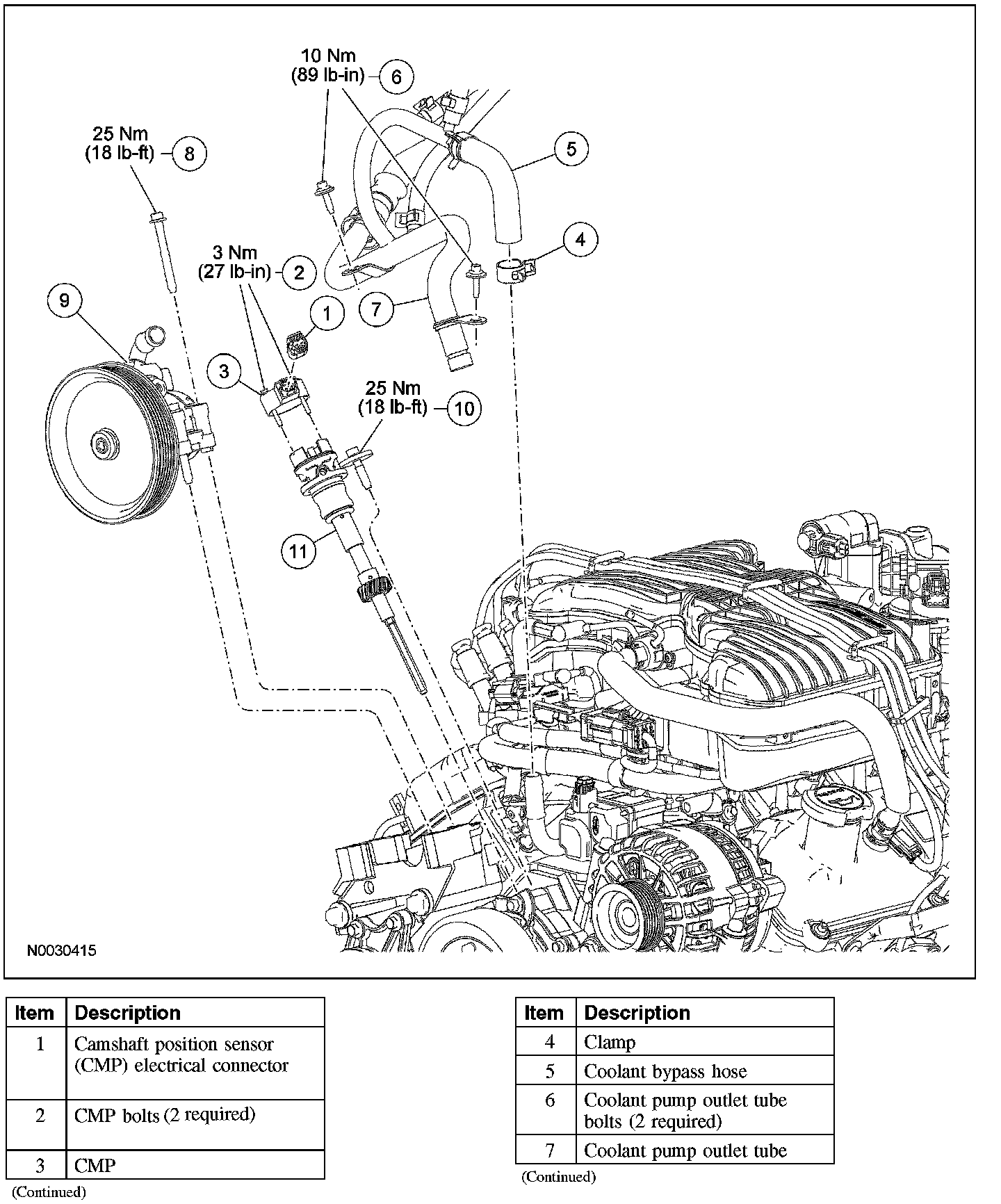 10 Nm
(89 lb-in)
6

25 Nm
(18 lb-ft)
8

5

4

3 Nm
(27 lb-in)
2

9

1

7

3

25 Nm
(18 lb-ft)
10

11

N0030415

| Item | Description |
|---|---|
| 1 | Camshaft position sensor (CMP) electrical connector |
| 2 | CMP bolts (2 required) |
| 3 | CMP |

(Continued)

| Item | Description |
|---|---|
| 4 | Clamp |
| 5 | Coolant bypass hose |
| 6 | Coolant pump outlet tube bolts (2 required) |
| 7 | Coolant pump outlet tube |

(Continued)