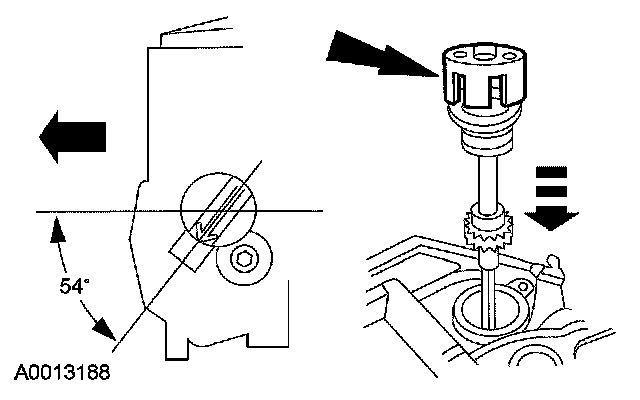 54°

A0013188