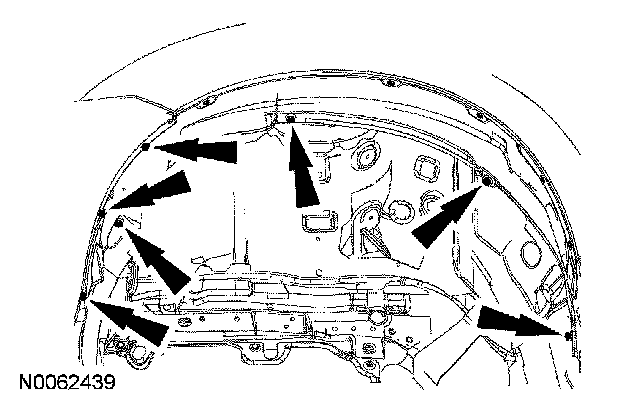 N0062439