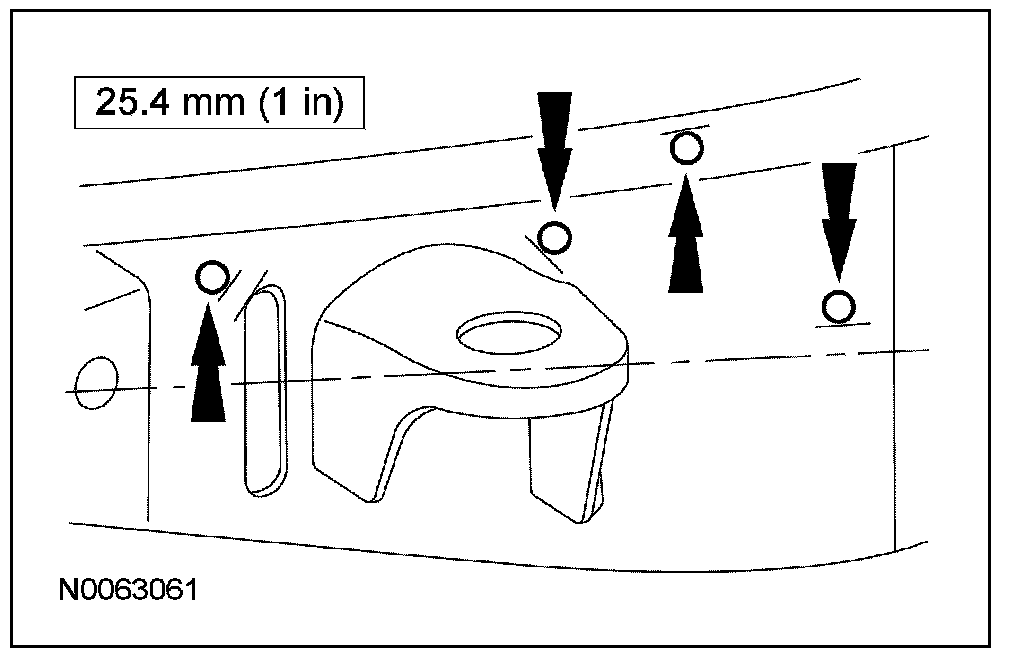 25.4 mm (1 in)

N0063061