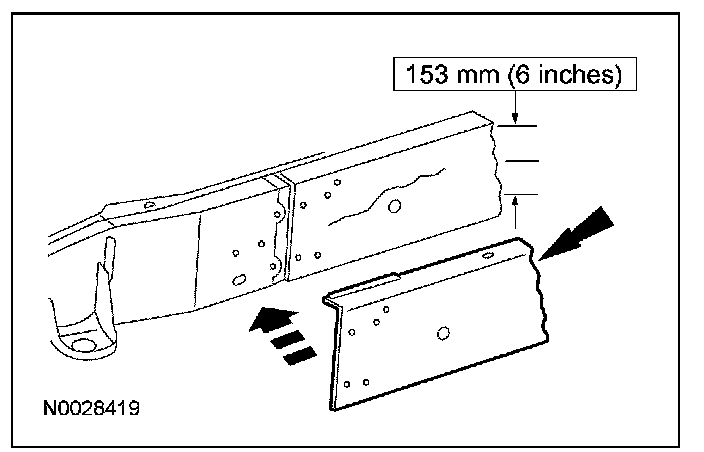 153 mm (6 inches)

N0028419