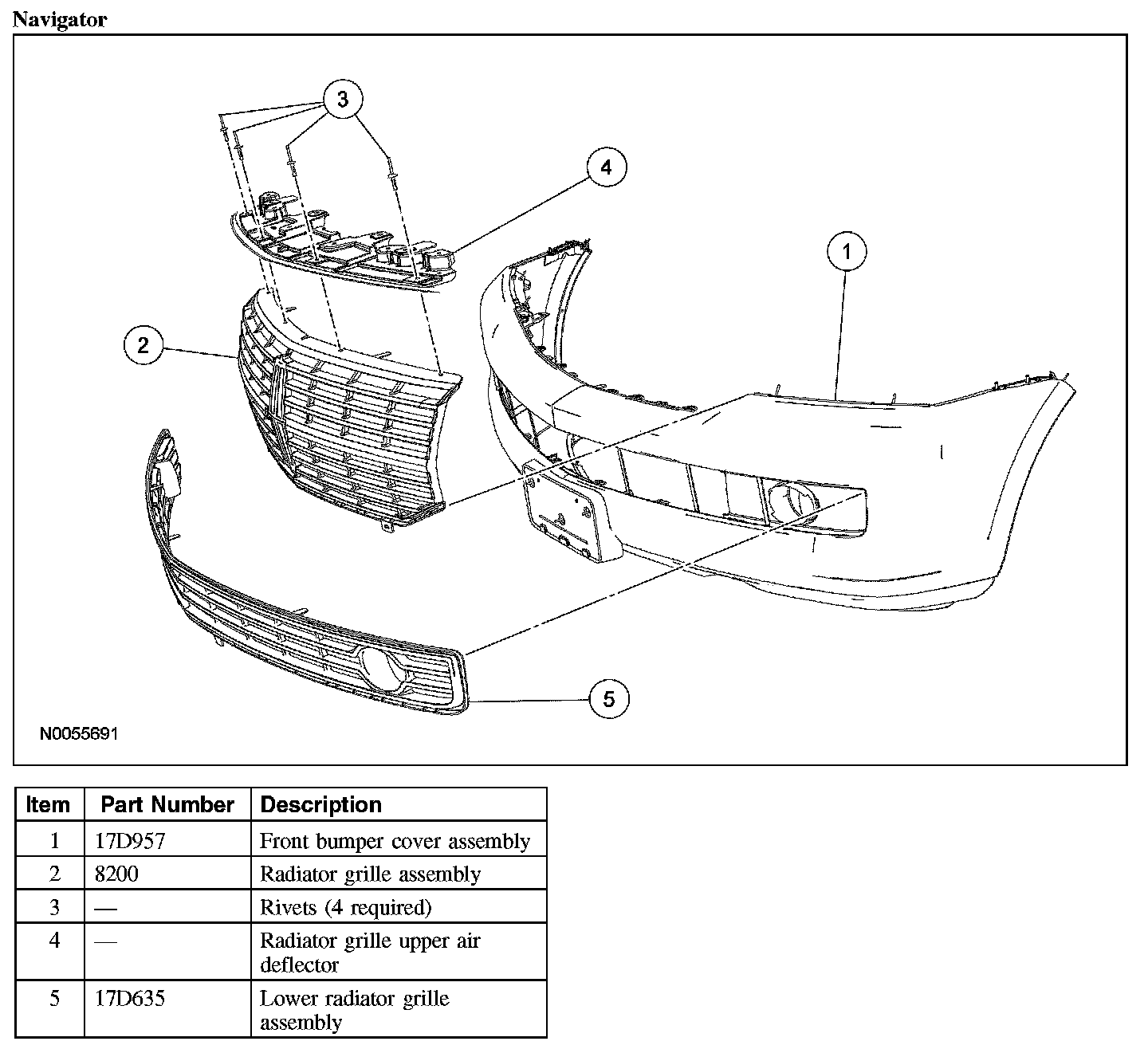 Navigator

3

4

1

2

5

N0055691

| Item | Part Number | Description |
|---|---|---|
| 1 | 17D957 | Front bumper cover assembly |
| 2 | 8200 | Radiator grille assembly |
| 3 | — | Rivets (4 required) |
| 4 | — | Radiator grille upper air deflector |
| 5 | 17D635 | Lower radiator grille assembly |