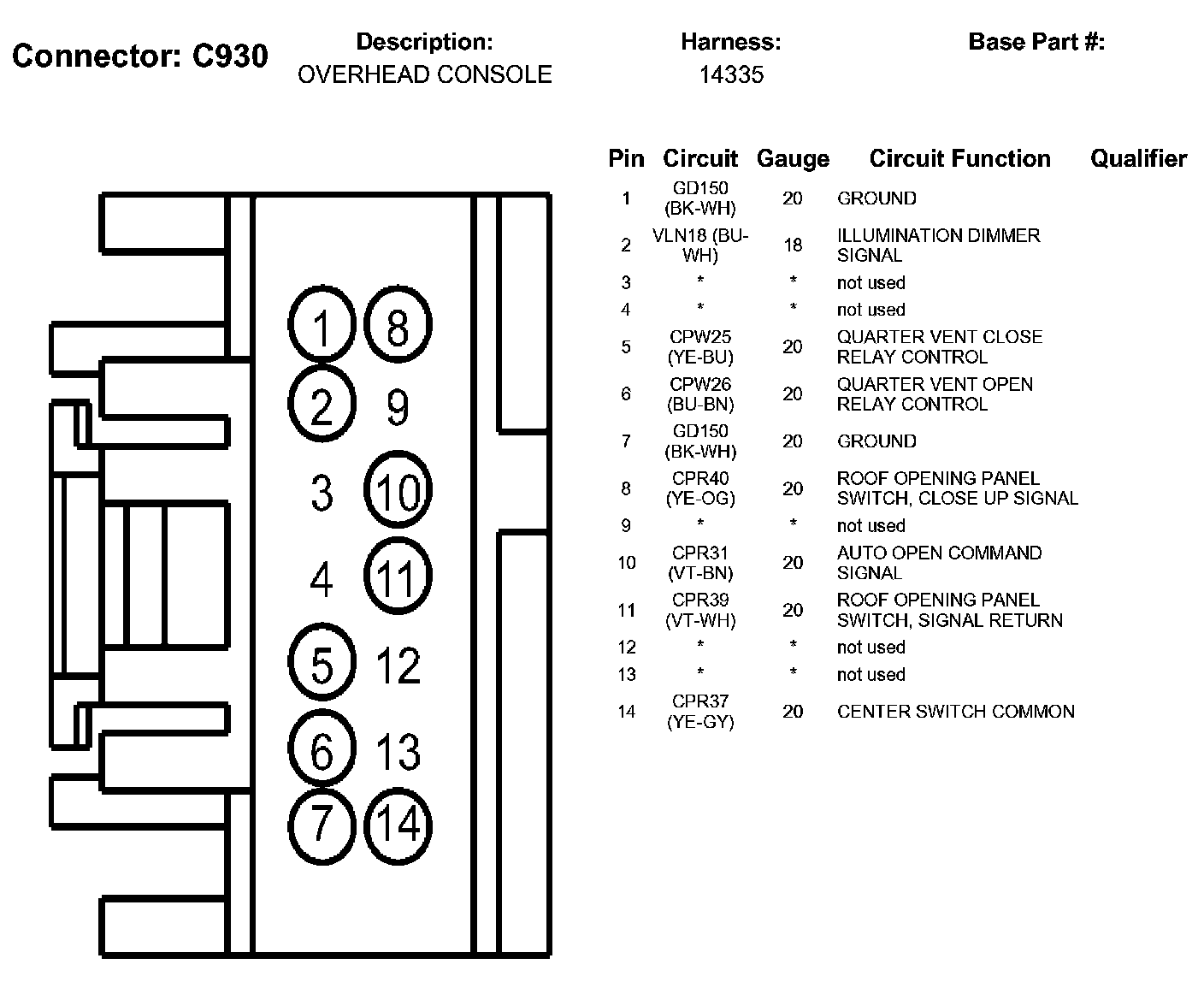 Connector: C930

Description:
OVERHEAD CONSOLE

Harness:
14335

Base Part #:

1 8
2 9
3 10
4 11
5 12
6 13
7 14

| Pin | Circuit | Gauge | Circuit Function | Qualifier |
|---|---|---|---|---|
| 1 | GD150 (BK-WH) | 20 | GROUND | |
| 2 | VLN18 (BU-WH) | 18 | ILLUMINATION DIMMER SIGNAL | |
| 3 | * | * | not used | |
| 4 | * | * | not used | |
| 5 | CPW25 (YE-BU) | 20 | QUARTER VENT CLOSE RELAY CONTROL | |
| 6 | CPW26 (BU-BN) | 20 | QUARTER VENT OPEN RELAY CONTROL | |
| 7 | GD150 (BK-WH) | 20 | GROUND | |
| 8 | CPR40 (YE-OG) | 20 | ROOF OPENING PANEL SWITCH, CLOSE UP SIGNAL | |
| 9 | * | * | not used | |
| 10 | CPR31 (VT-BN) | 20 | AUTO OPEN COMMAND SIGNAL | |
| 11 | CPR39 (VT-WH) | 20 | ROOF OPENING PANEL SWITCH, SIGNAL RETURN | |
| 12 | * | * | not used | |
| 13 | * | * | not used | |
| 14 | CPR37 (YE-GY) | 20 | CENTER SWITCH COMMON | |