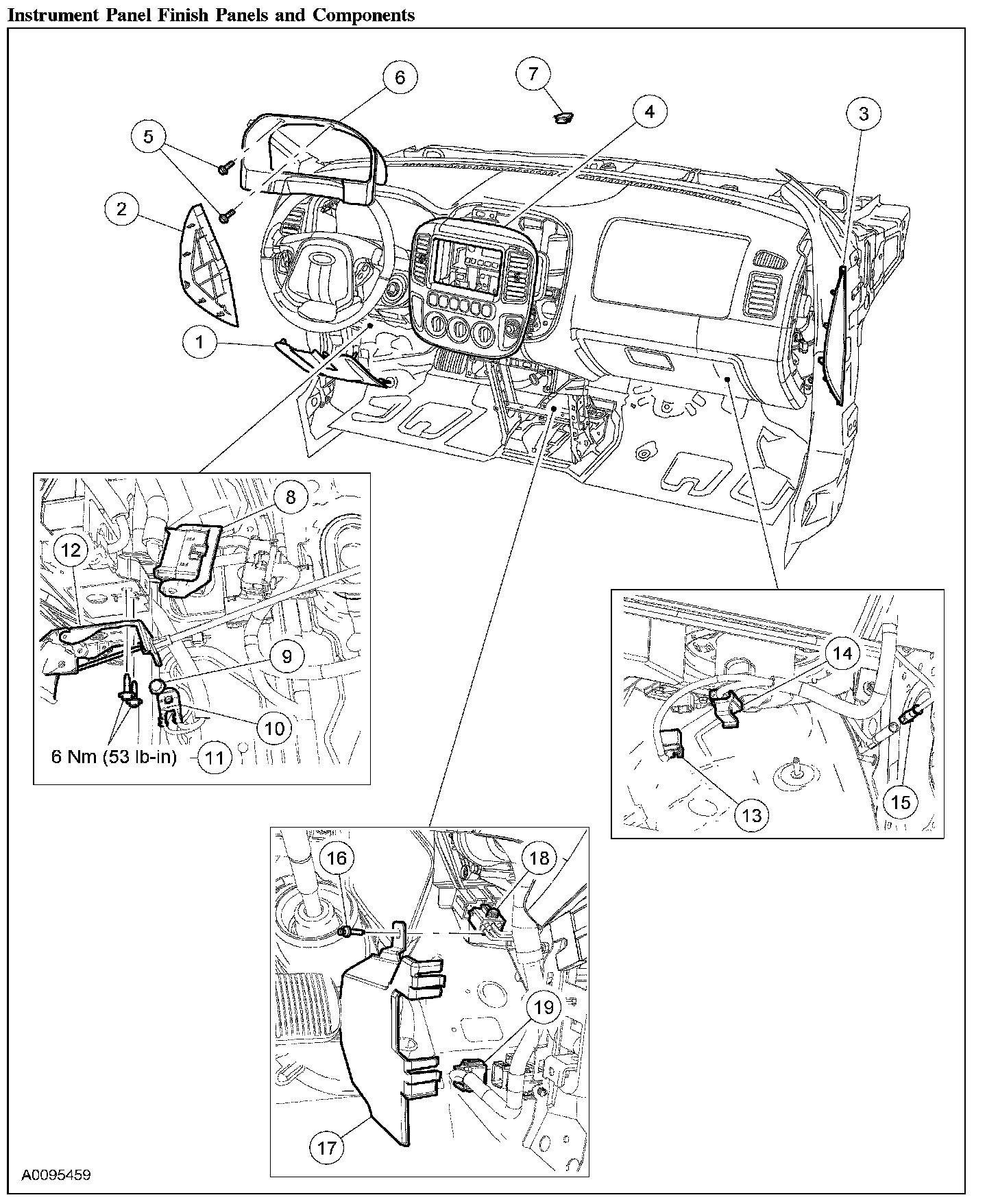 Instrument Panel Finish Panels and Components

6

7

4

3

5

2

1

8

12

9

10

6 Nm (53 lb-in)

11

14

13

15

16

18

19

17

A0095459