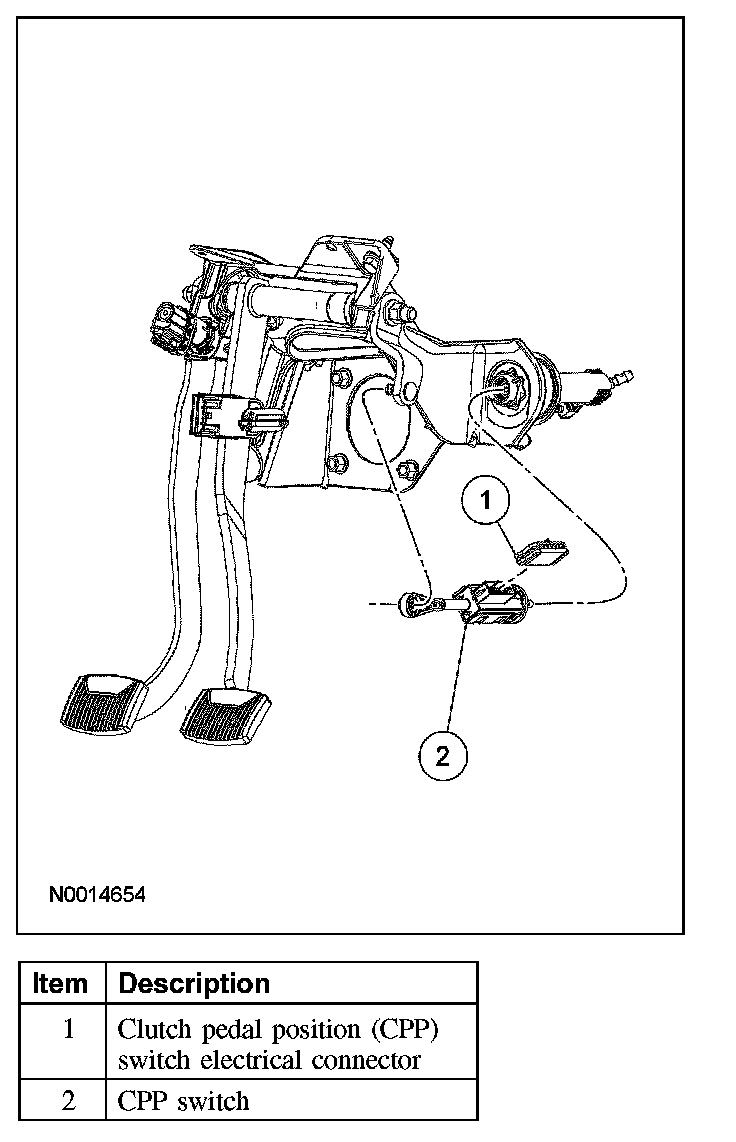 1

2

N0014654

| Item | Description |
|---|---|
| 1 | Clutch pedal position (CPP) switch electrical connector |
| 2 | CPP switch |