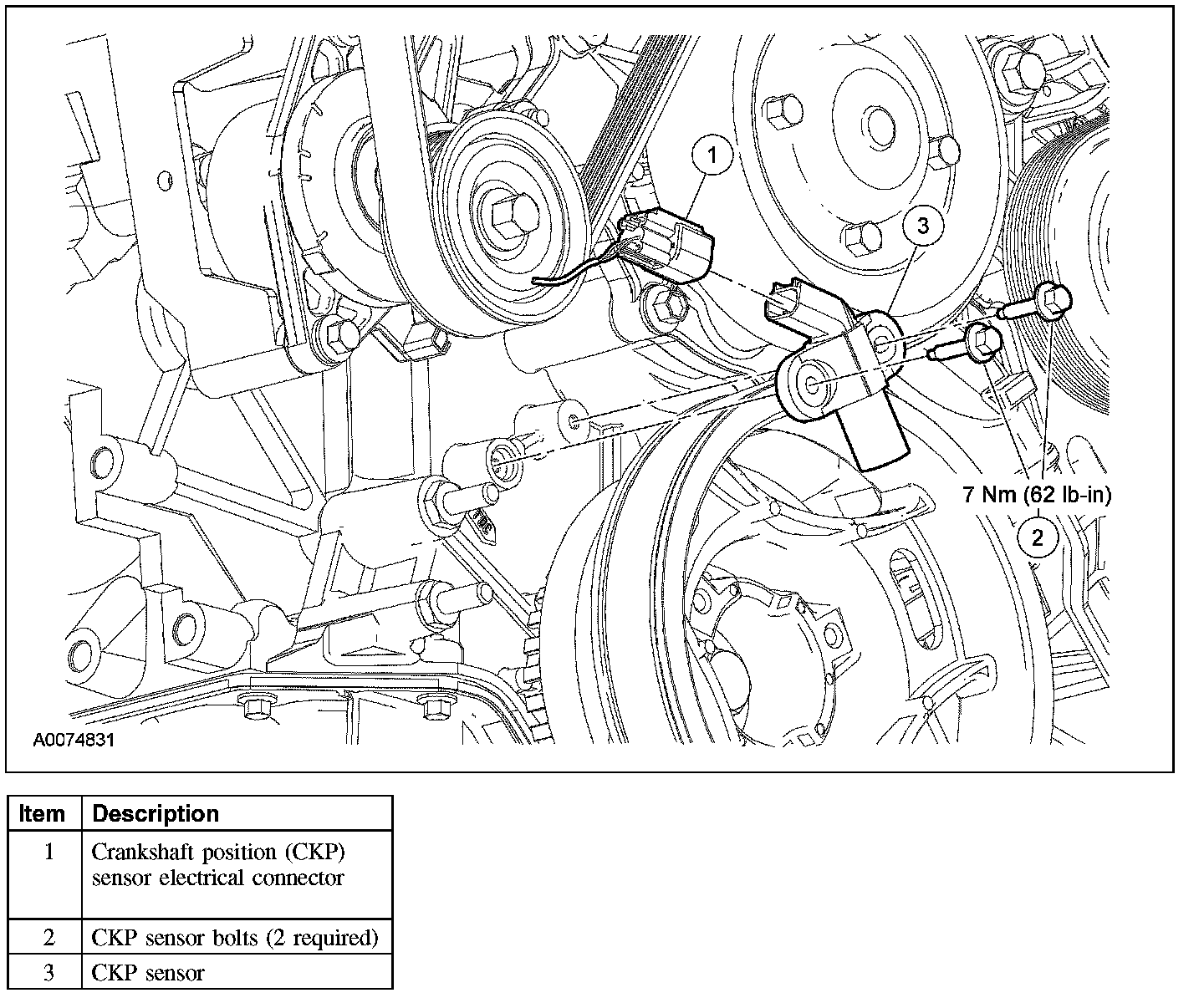 1

3

7 Nm (62 lb-in)

2

A0074831

| Item | Description |
|---|---|
| 1 | Crankshaft position (CKP) sensor electrical connector |
| 2 | CKP sensor bolts (2 required) |
| 3 | CKP sensor |