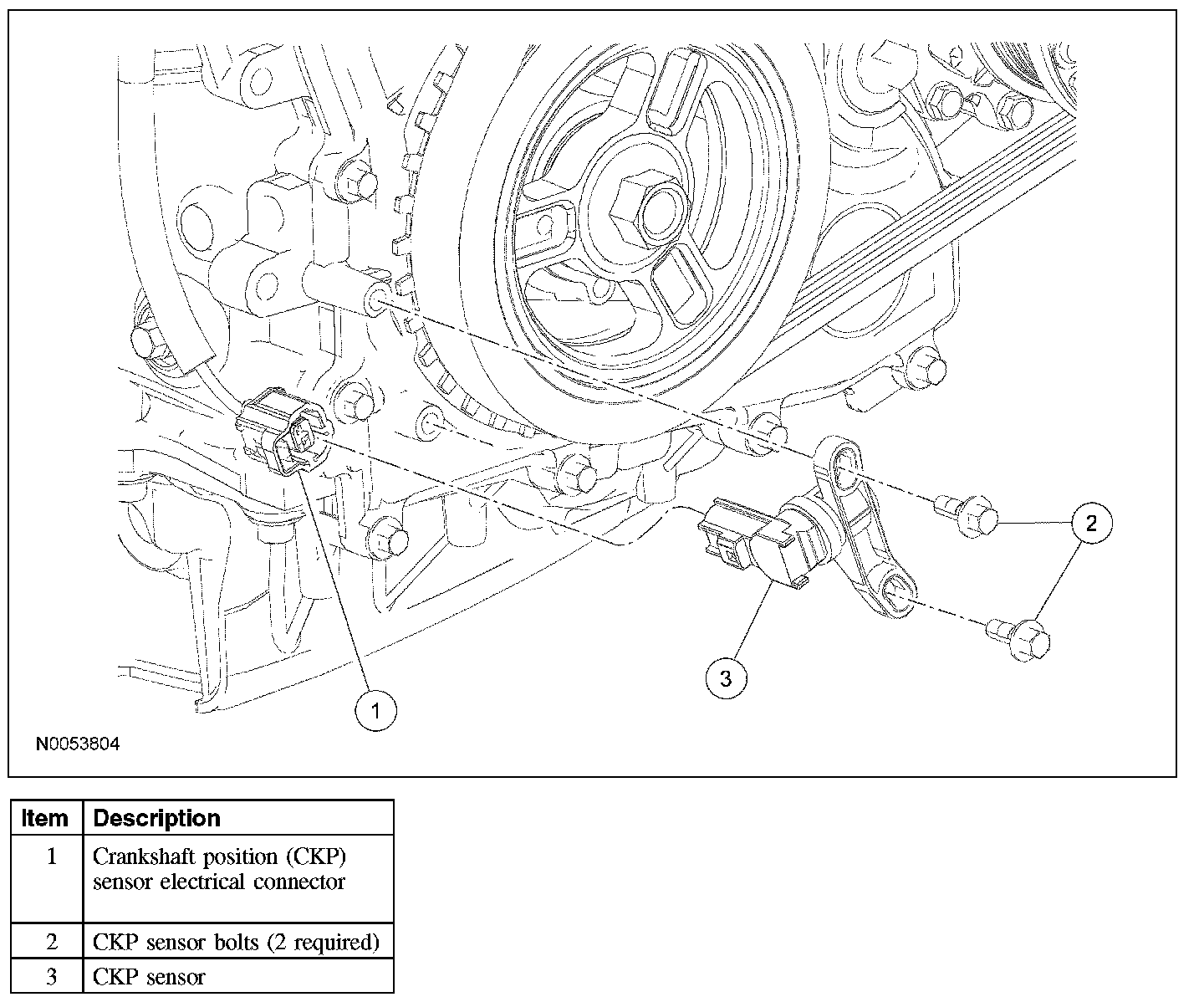 2

3

1

N0053804

| Item | Description |
|---|---|
| 1 | Crankshaft position (CKP) sensor electrical connector |
| 2 | CKP sensor bolts (2 required) |
| 3 | CKP sensor |