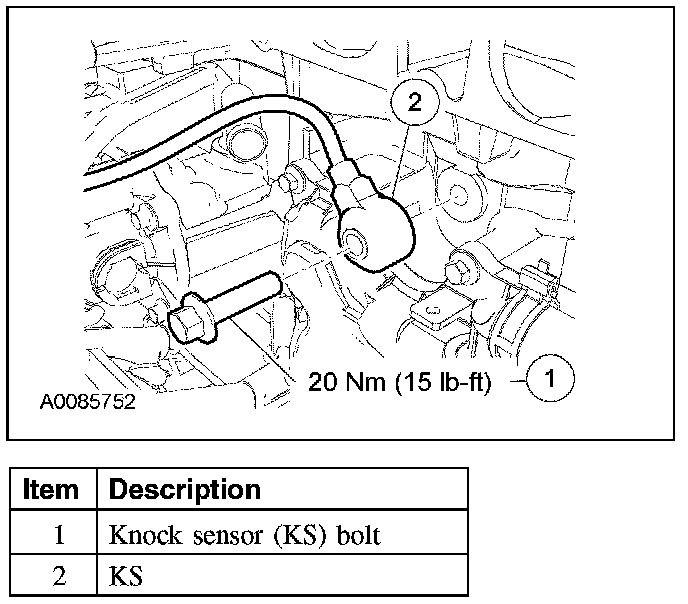 2

20 Nm (15 lb-ft)

1

A0085752

| Item | Description |
|---|---|
| 1 | Knock sensor (KS) bolt |
| 2 | KS |